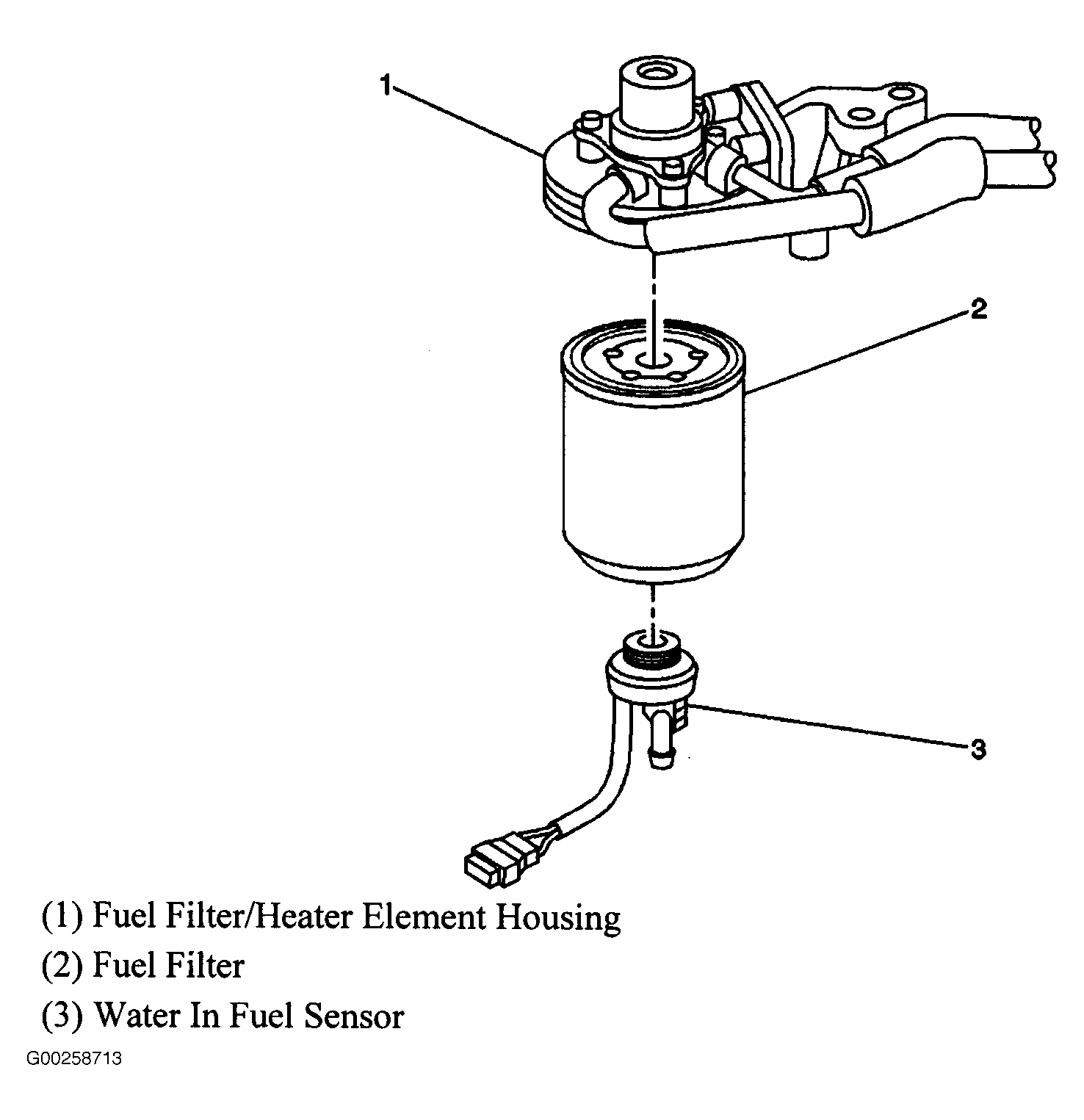 1

2

3

(1) Fuel Filter/Heater Element Housing
(2) Fuel Filter
(3) Water In Fuel Sensor

G00258713