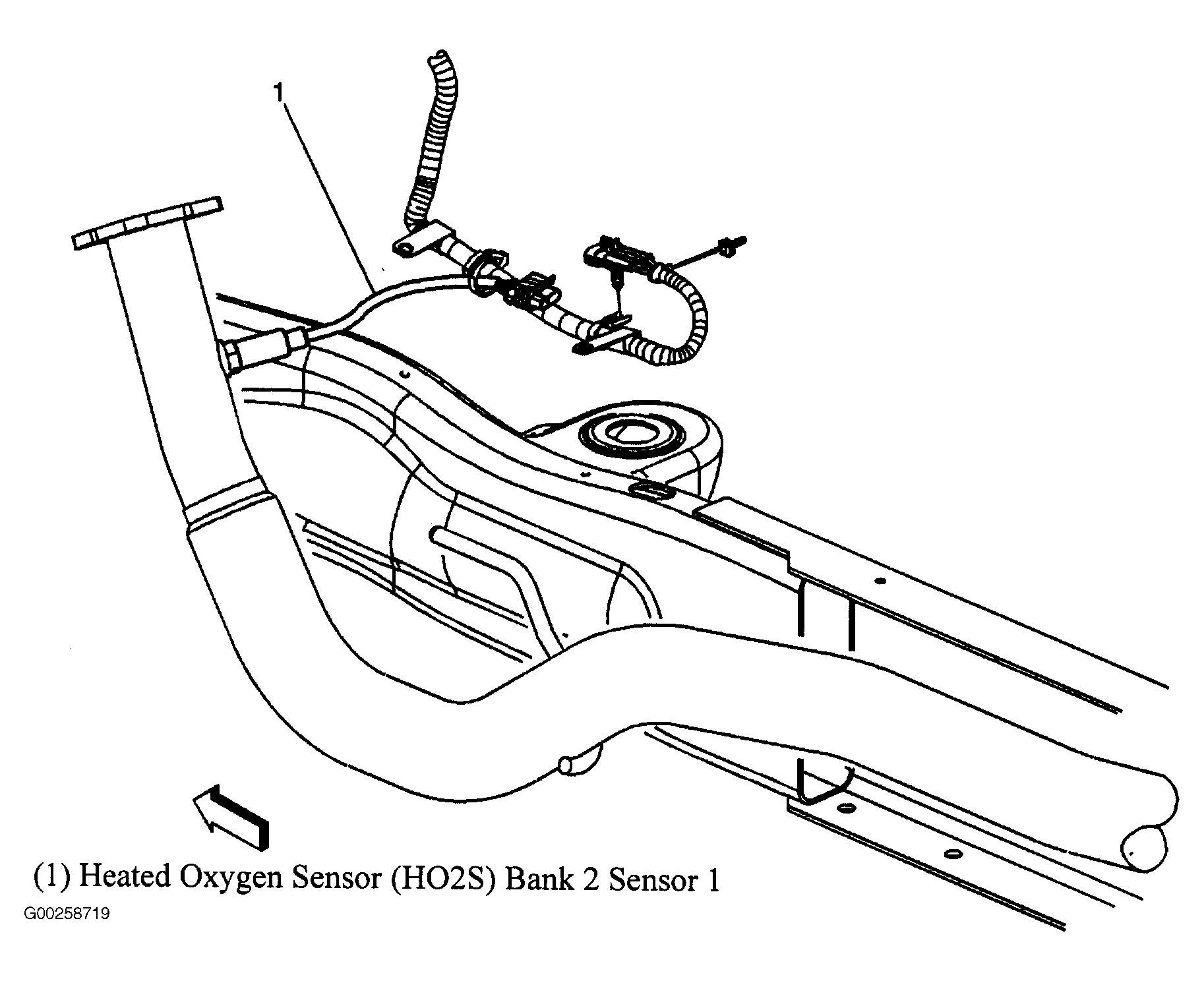 1

(1) Heated Oxygen Sensor (HO2S) Bank 2 Sensor 1

G00258719