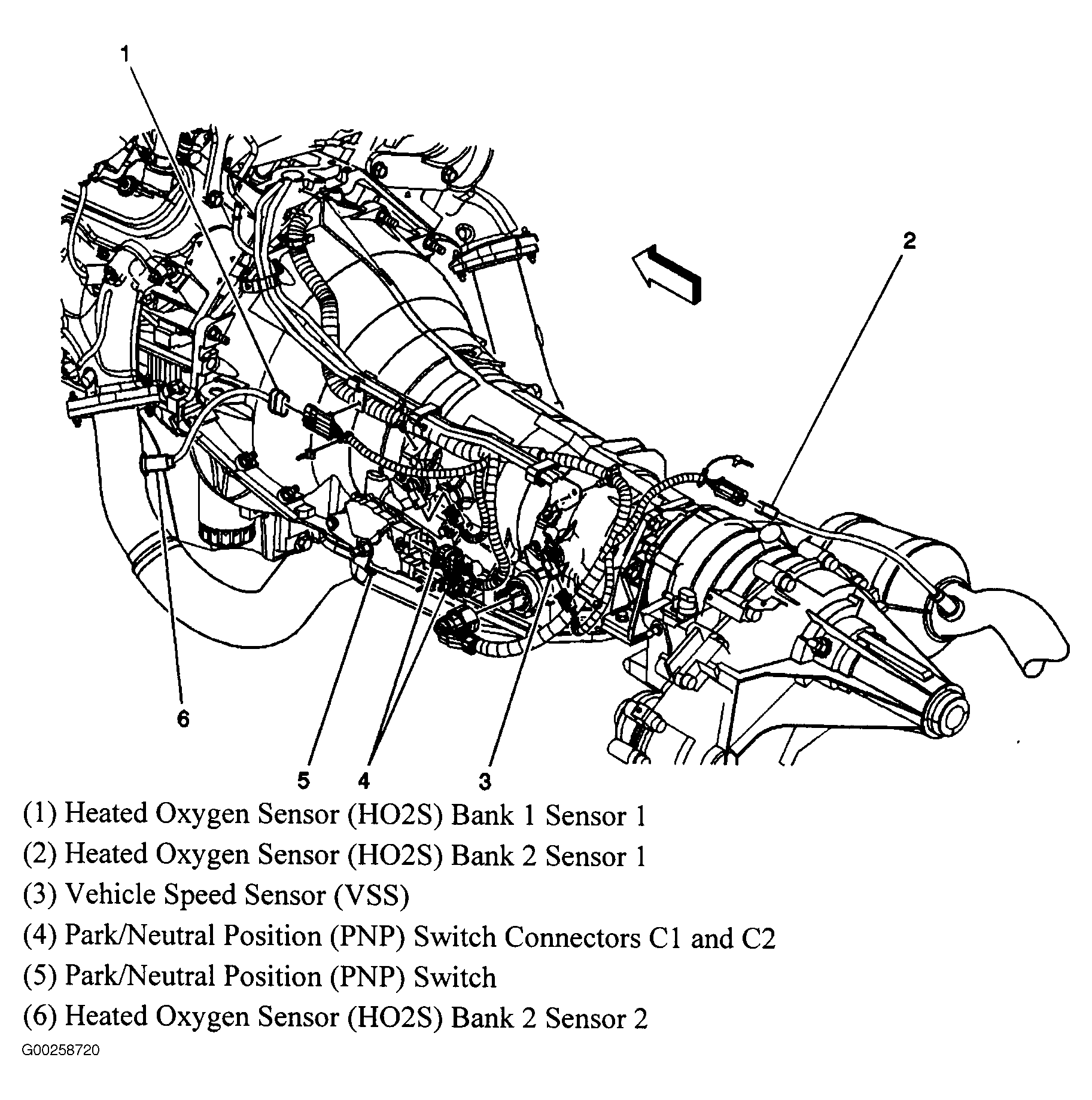 1

2

6

5 4 3

(1) Heated Oxygen Sensor (HO2S) Bank 1 Sensor 1

(2) Heated Oxygen Sensor (HO2S) Bank 2 Sensor 1

(3) Vehicle Speed Sensor (VSS)

(4) Park/Neutral Position (PNP) Switch Connectors C1 and C2

(5) Park/Neutral Position (PNP) Switch

(6) Heated Oxygen Sensor (HO2S) Bank 2 Sensor 2

G00258720