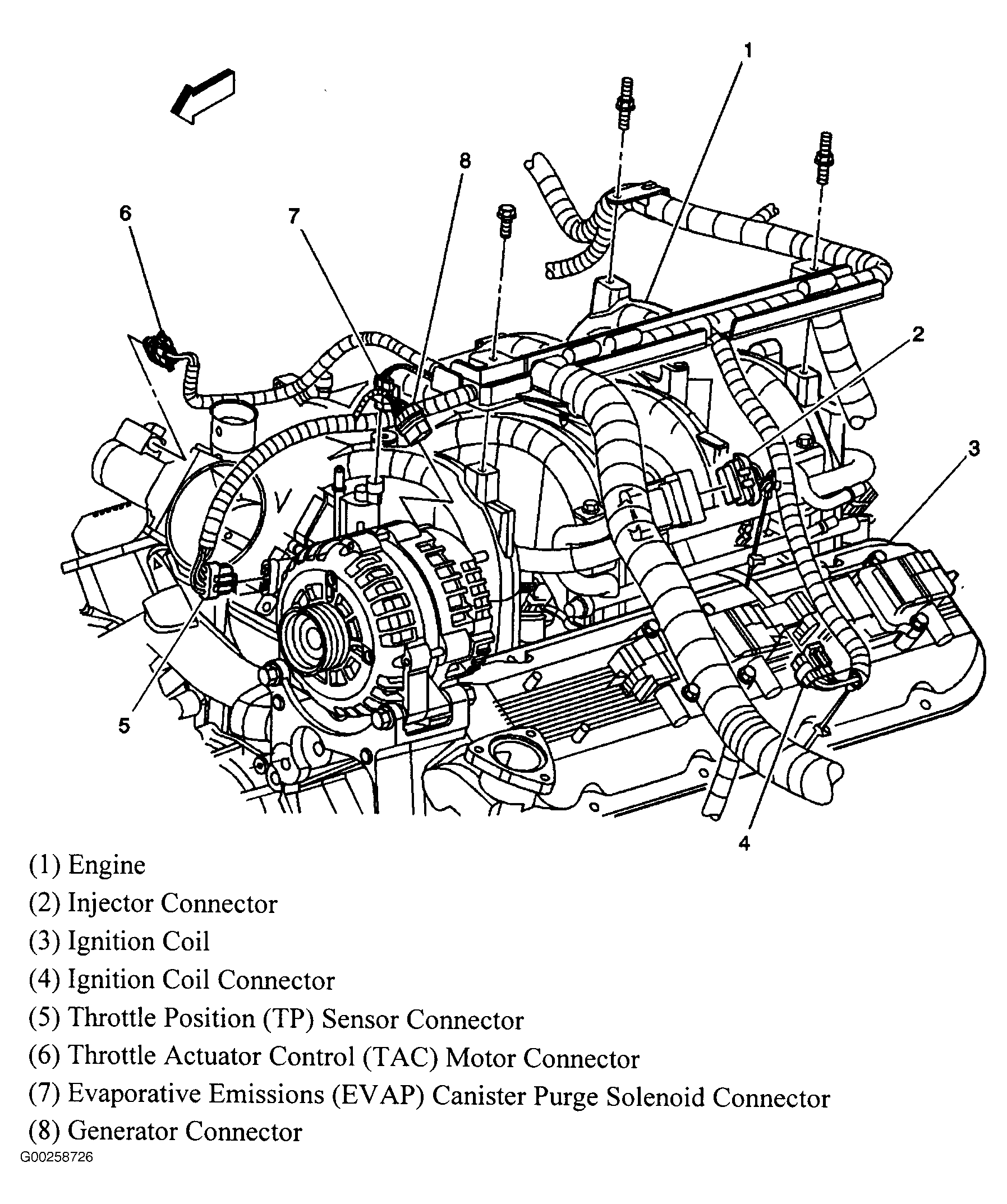 1
8
6
7
2
3
5
4

(1) Engine
(2) Injector Connector
(3) Ignition Coil
(4) Ignition Coil Connector
(5) Throttle Position (TP) Sensor Connector
(6) Throttle Actuator Control (TAC) Motor Connector
(7) Evaporative Emissions (EVAP) Canister Purge Solenoid Connector
(8) Generator Connector

G00258726