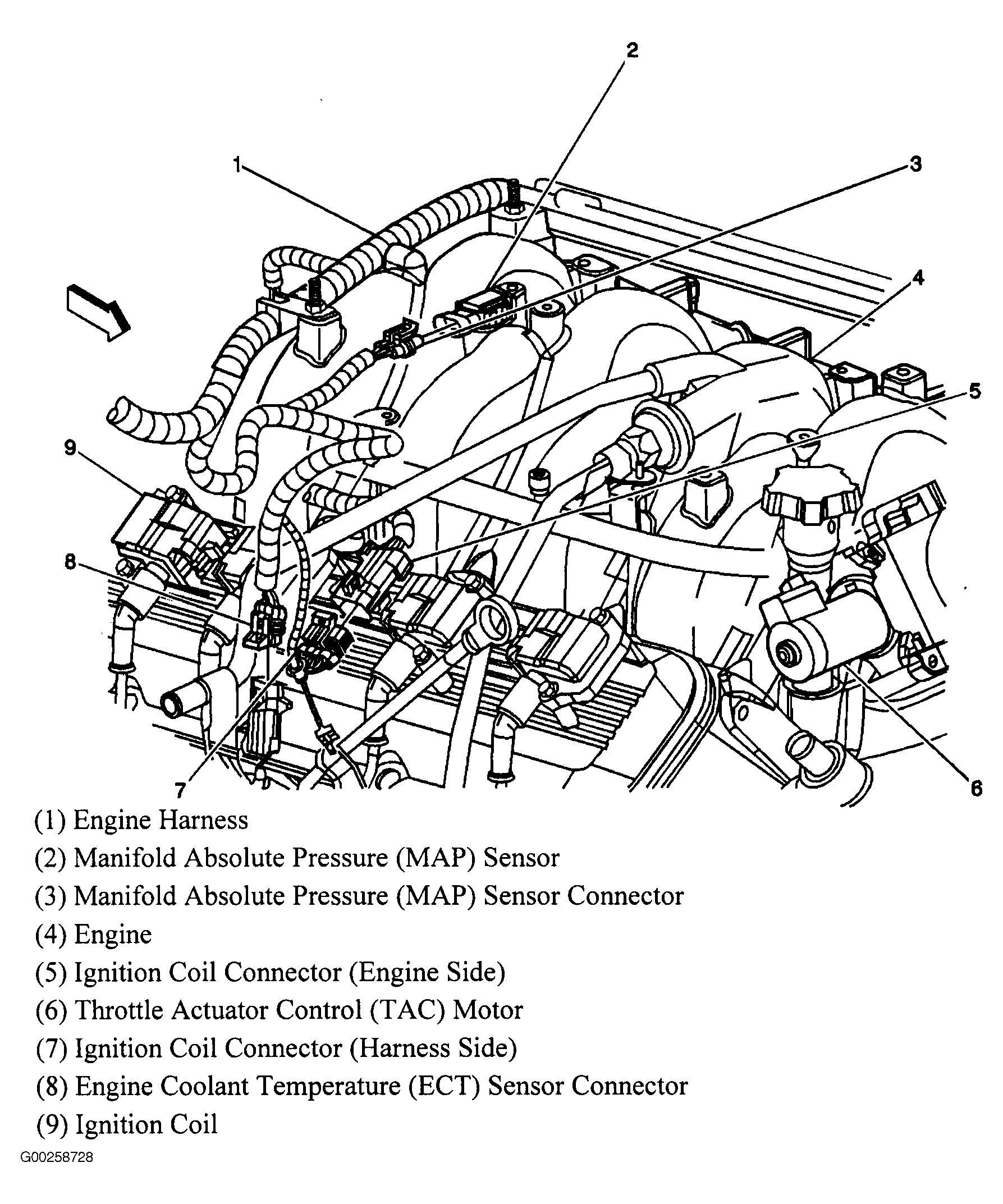 2
1
3
4
5
9
8
7
6

(1) Engine Harness
(2) Manifold Absolute Pressure (MAP) Sensor
(3) Manifold Absolute Pressure (MAP) Sensor Connector
(4) Engine
(5) Ignition Coil Connector (Engine Side)
(6) Throttle Actuator Control (TAC) Motor
(7) Ignition Coil Connector (Harness Side)
(8) Engine Coolant Temperature (ECT) Sensor Connector
(9) Ignition Coil

G00258728