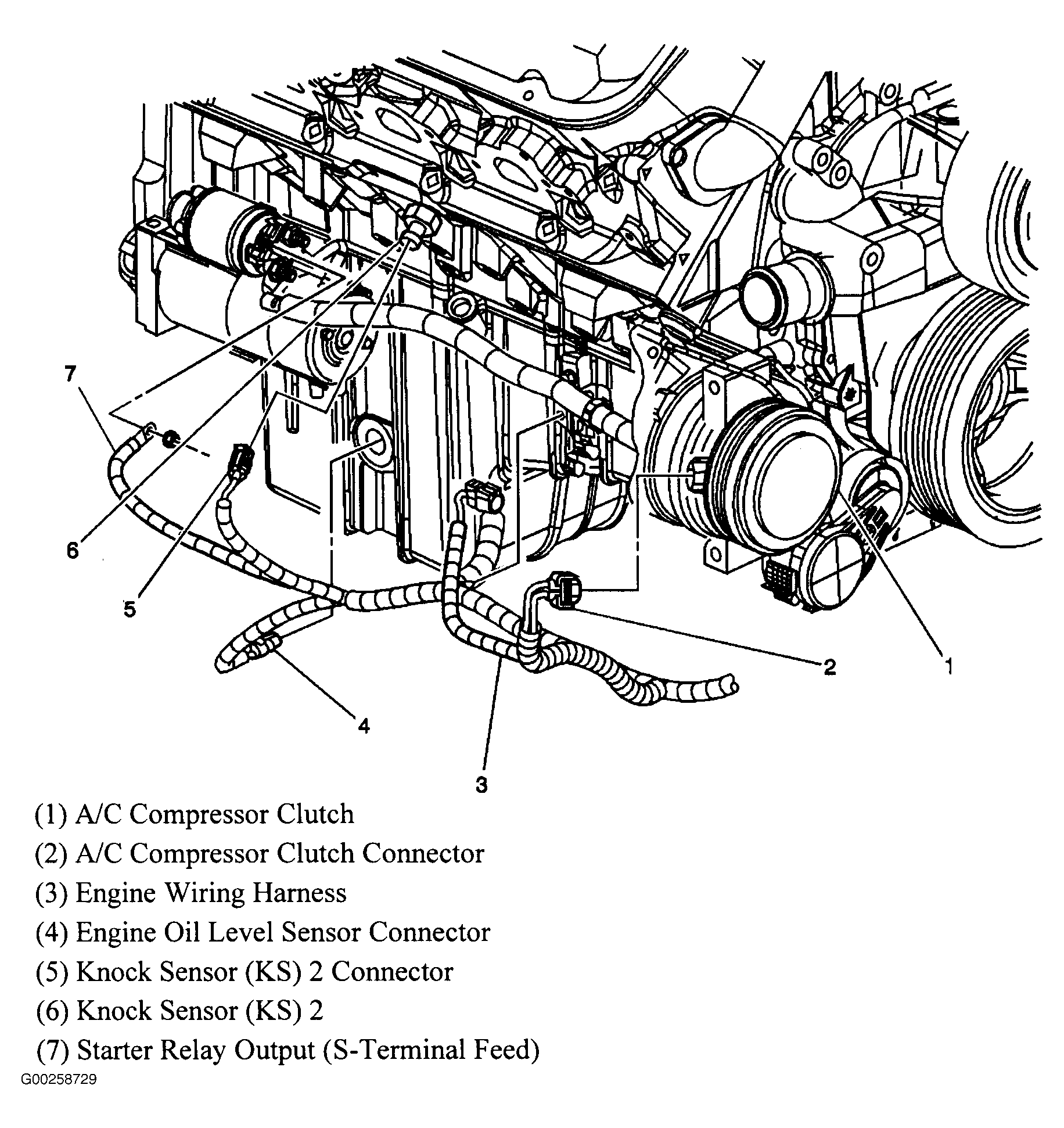 7

6

5

4

3

2

1

(1) A/C Compressor Clutch

(2) A/C Compressor Clutch Connector

(3) Engine Wiring Harness

(4) Engine Oil Level Sensor Connector

(5) Knock Sensor (KS) 2 Connector

(6) Knock Sensor (KS) 2

(7) Starter Relay Output (S-Terminal Feed)

G00258729