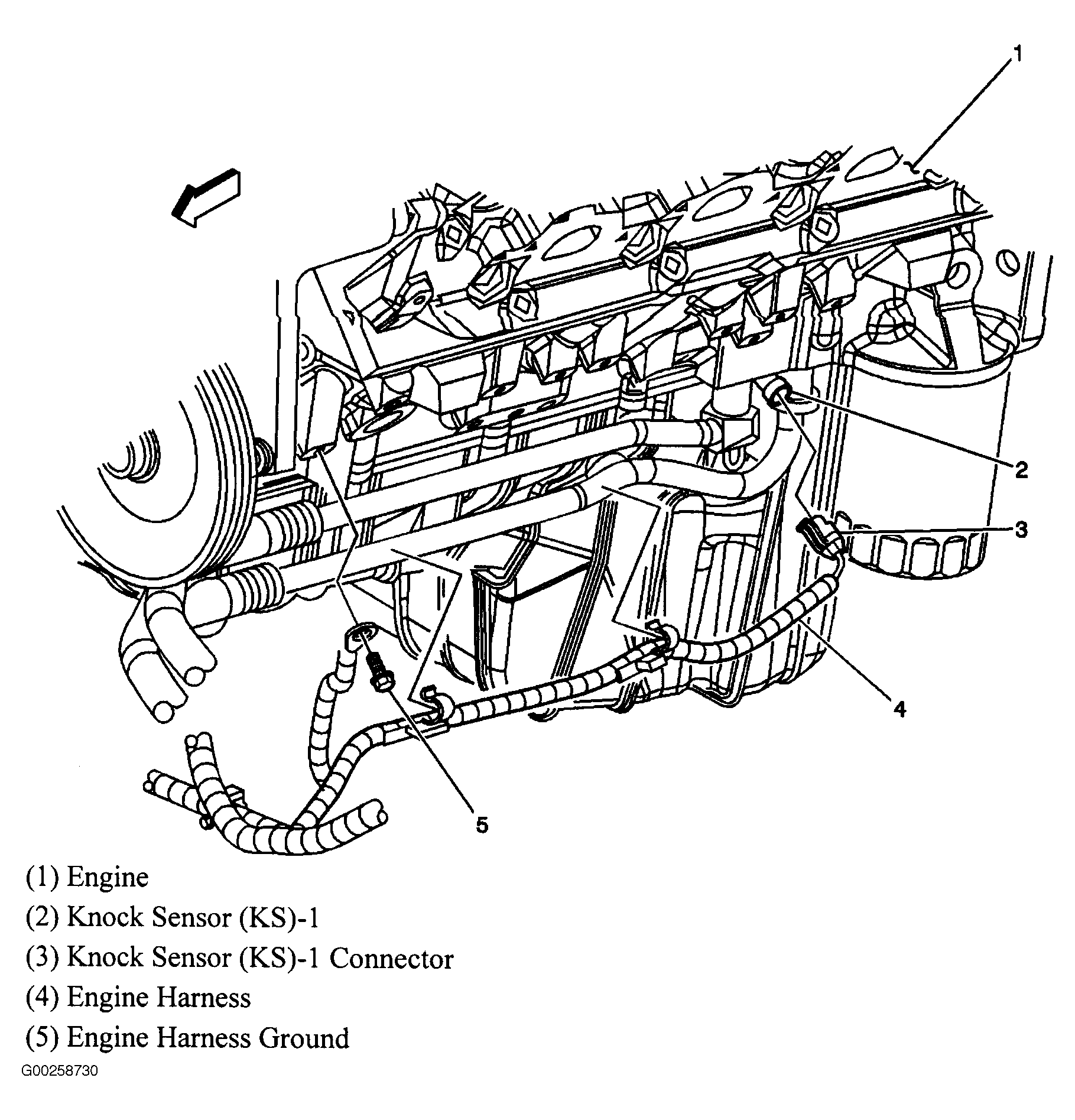 1

2

3

4

5

(1) Engine

(2) Knock Sensor (KS)-1

(3) Knock Sensor (KS)-1 Connector

(4) Engine Harness

(5) Engine Harness Ground

G00258730