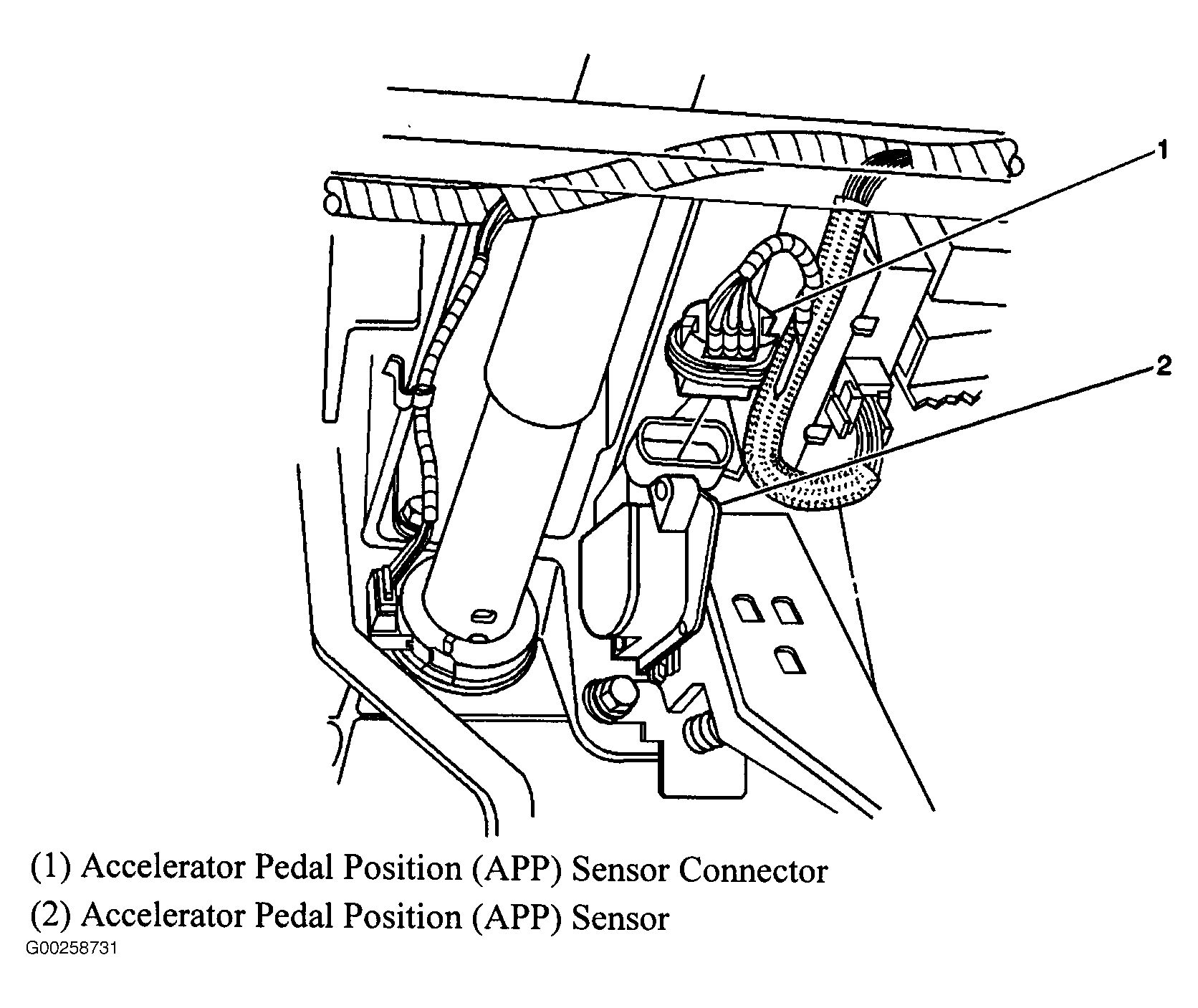 1

2

(1) Accelerator Pedal Position (APP) Sensor Connector

(2) Accelerator Pedal Position (APP) Sensor

G00258731