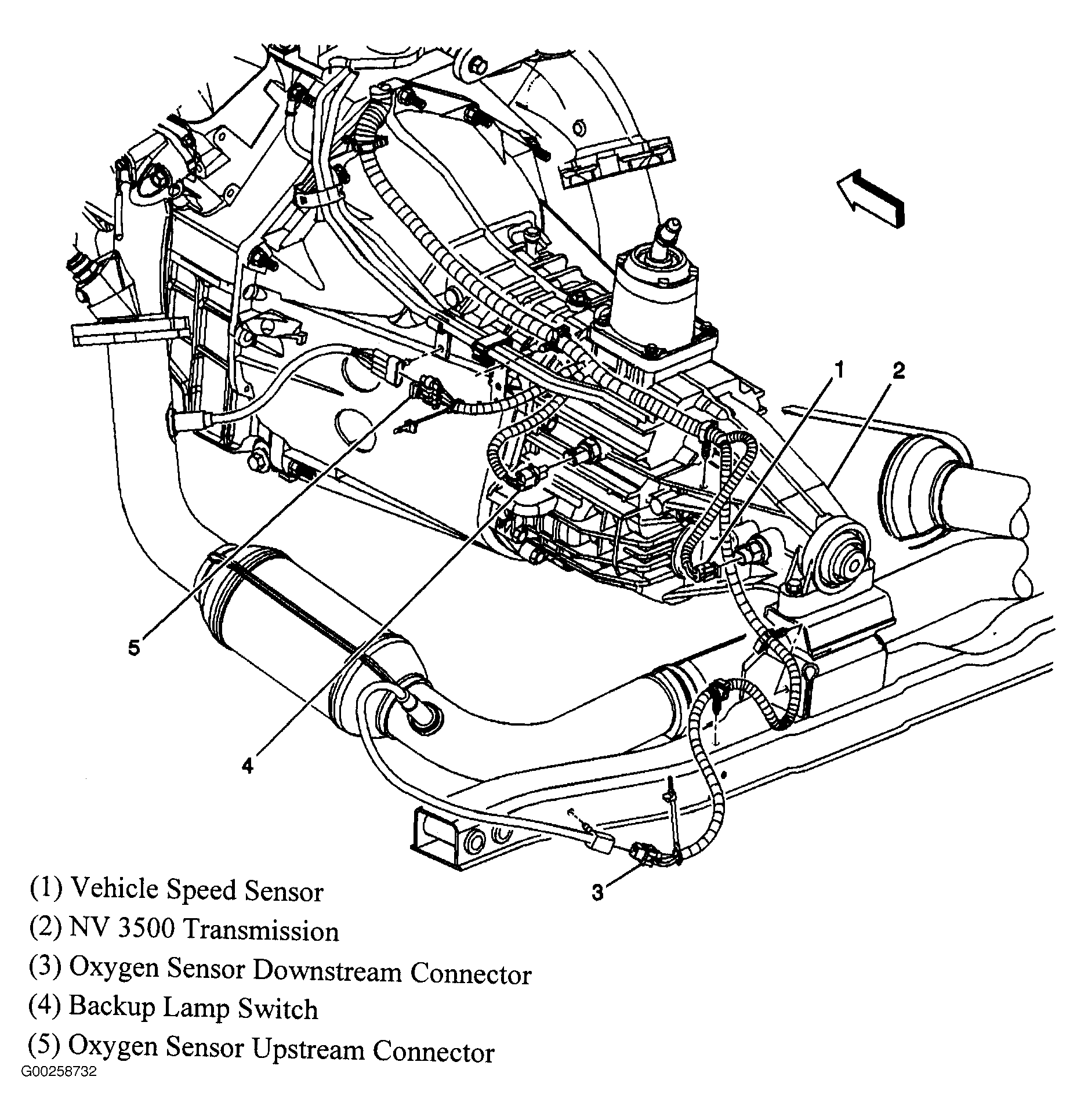 1
2
5
4
3

(1) Vehicle Speed Sensor
(2) NV 3500 Transmission
(3) Oxygen Sensor Downstream Connector
(4) Backup Lamp Switch
(5) Oxygen Sensor Upstream Connector

G00258732