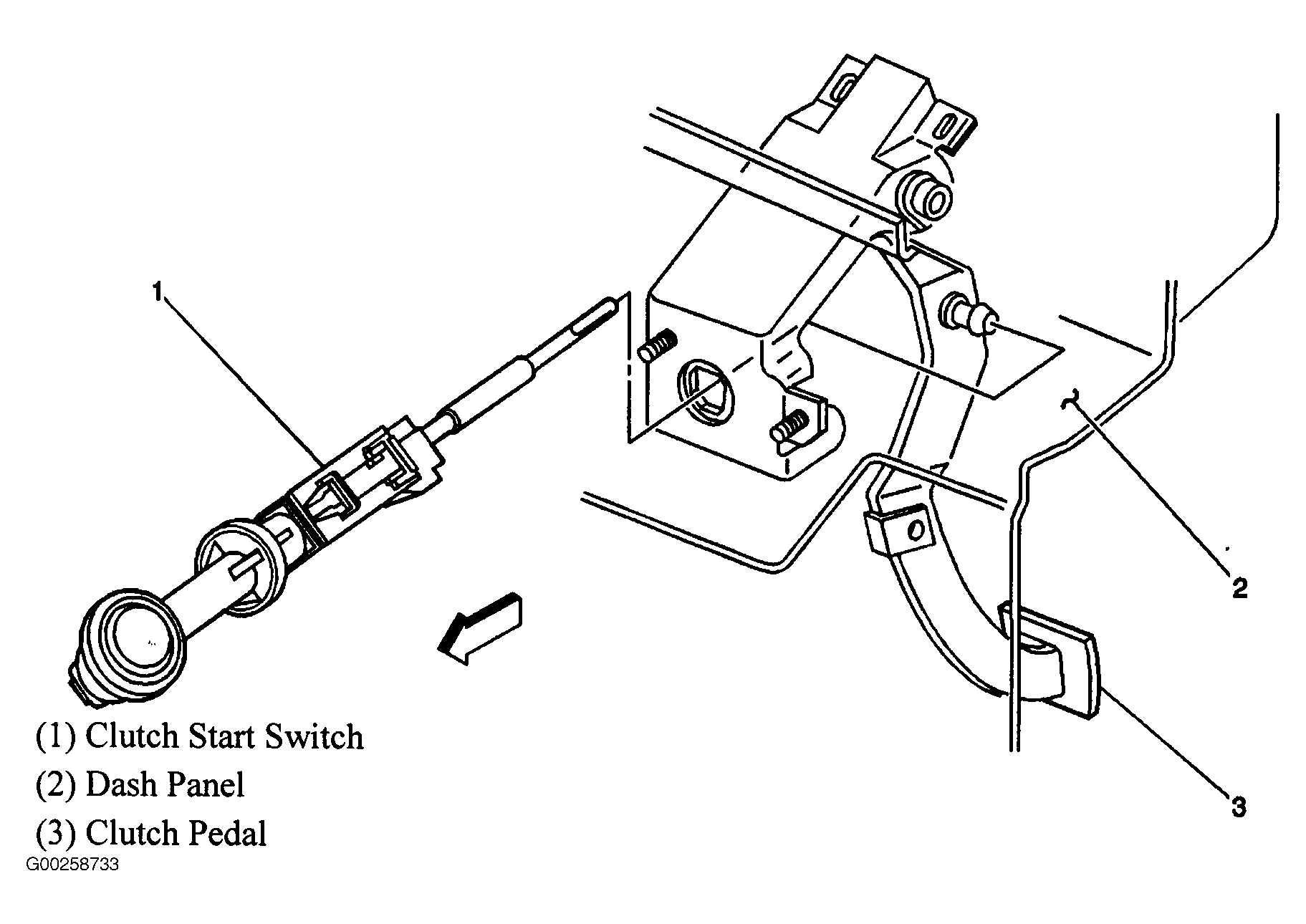 1

2

3

(1) Clutch Start Switch
(2) Dash Panel
(3) Clutch Pedal

G00258733