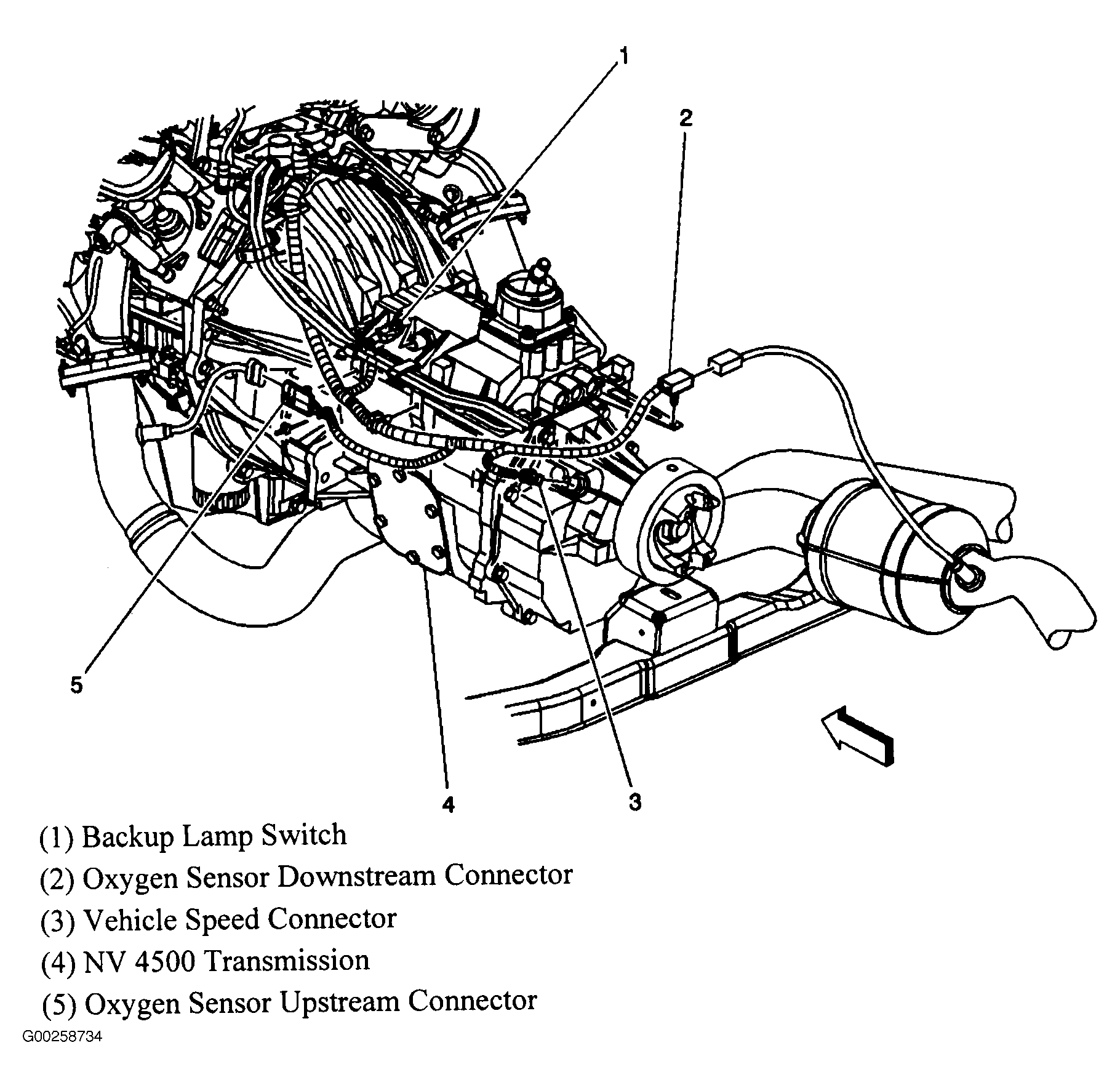 1

2

5

4

3

(1) Backup Lamp Switch

(2) Oxygen Sensor Downstream Connector

(3) Vehicle Speed Connector

(4) NV 4500 Transmission

(5) Oxygen Sensor Upstream Connector

G00258734