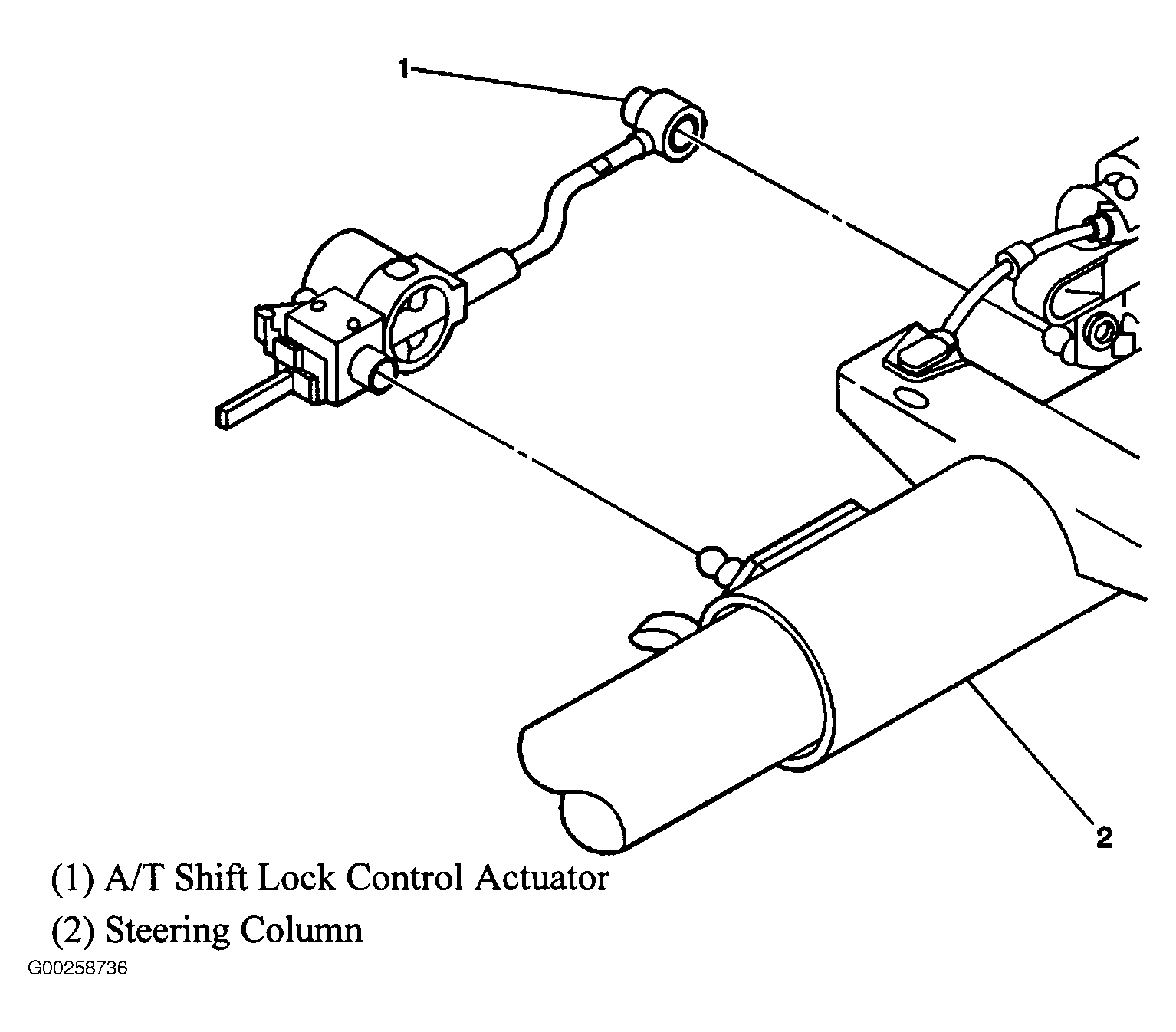 1

2

(1) A/T Shift Lock Control Actuator

(2) Steering Column

G00258736