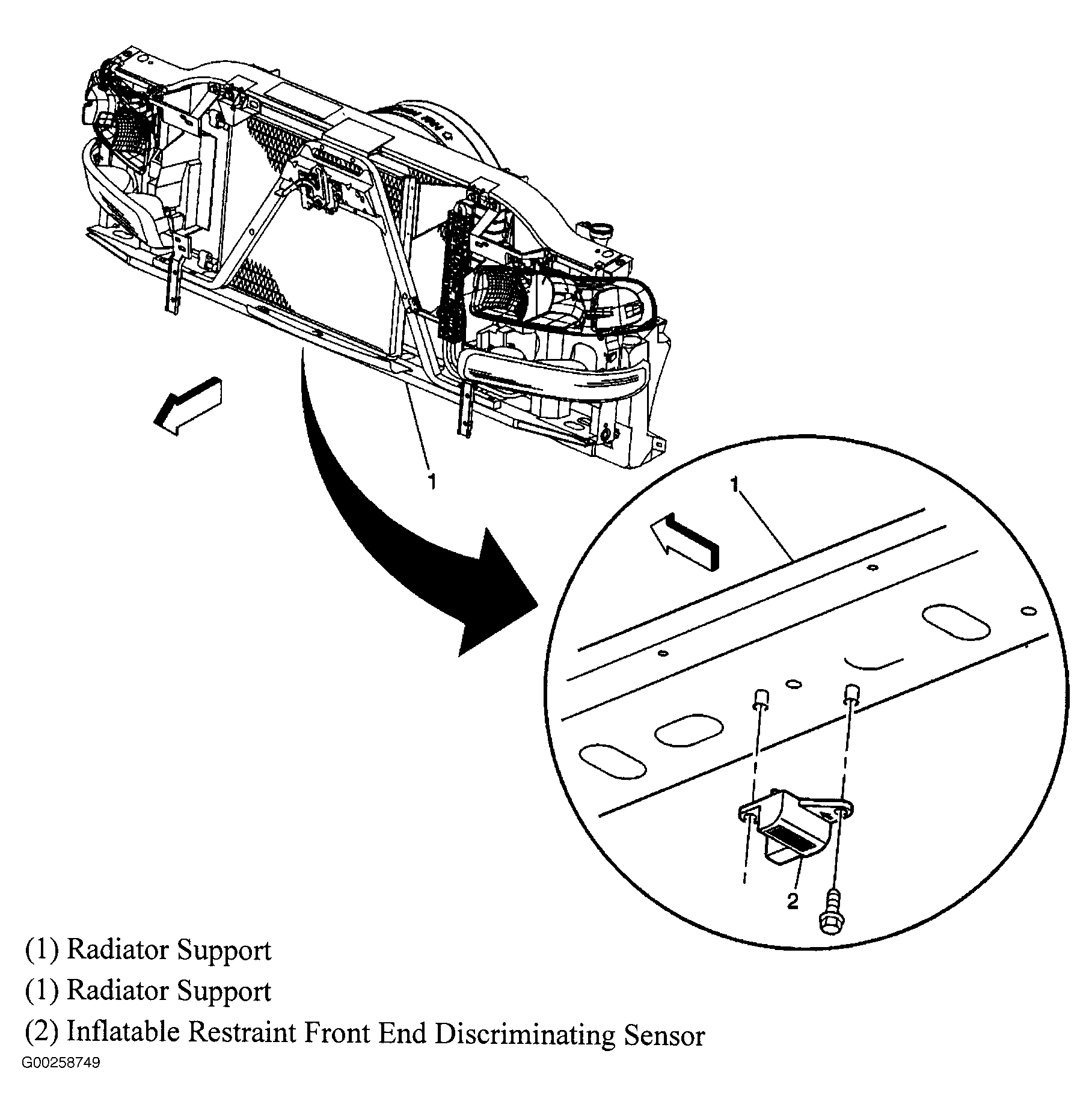 1

1

2

(1) Radiator Support
(1) Radiator Support
(2) Inflatable Restraint Front End Discriminating Sensor

G00258749