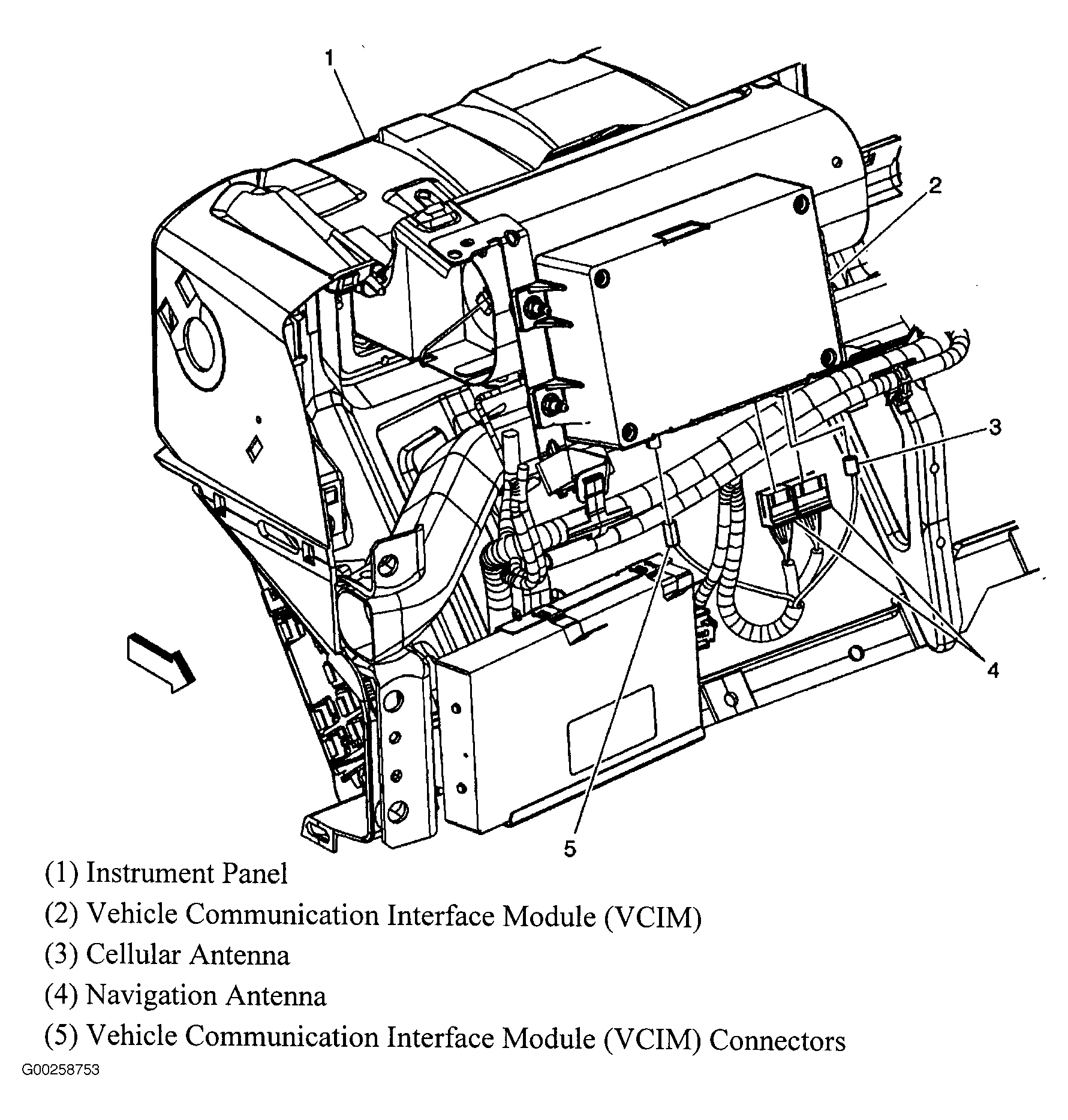 1
2
3
4
5

(1) Instrument Panel
(2) Vehicle Communication Interface Module (VCIM)
(3) Cellular Antenna
(4) Navigation Antenna
(5) Vehicle Communication Interface Module (VCIM) Connectors

G00258753