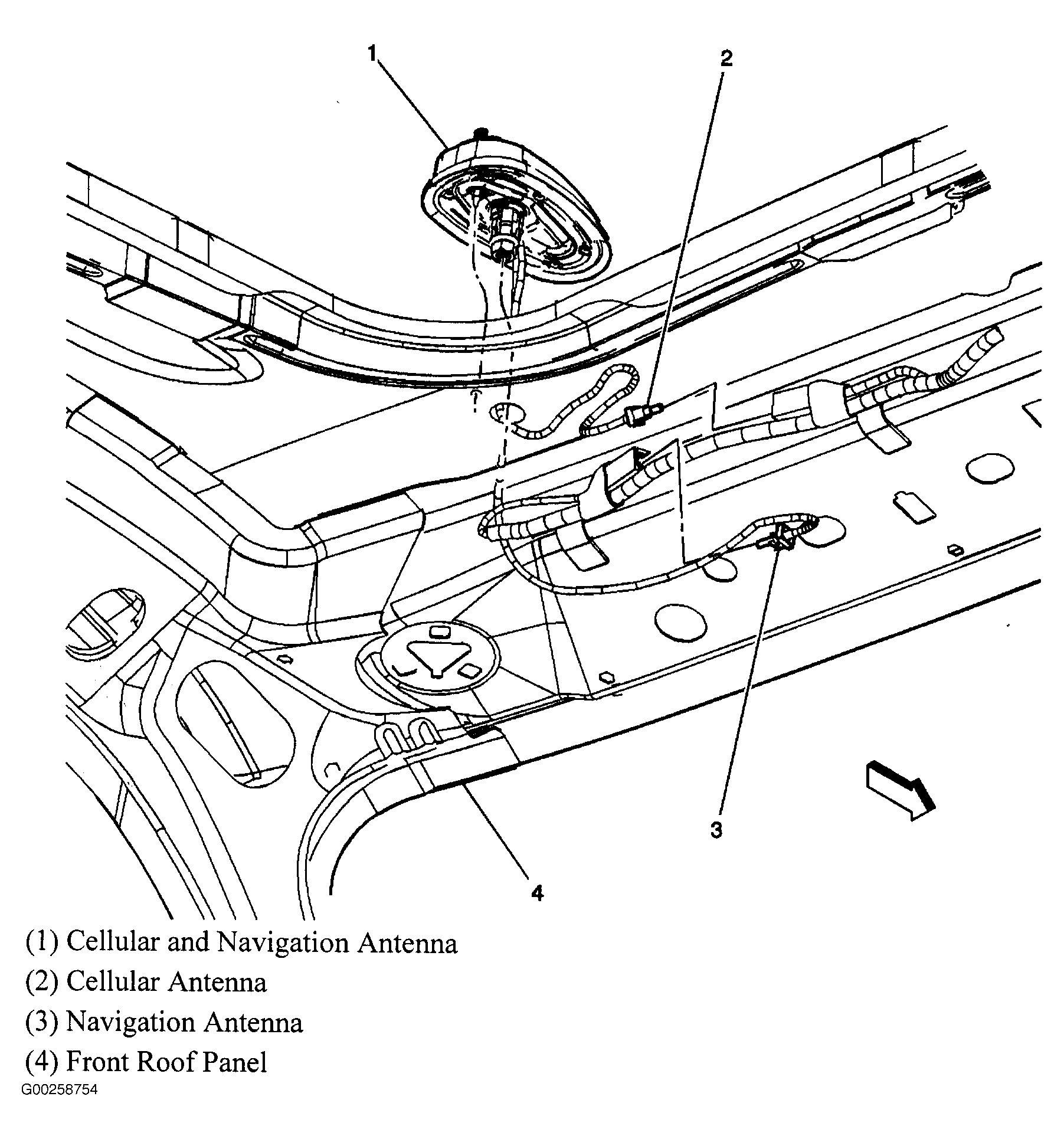 1

2

3

4

(1) Cellular and Navigation Antenna

(2) Cellular Antenna

(3) Navigation Antenna

(4) Front Roof Panel

G00258754