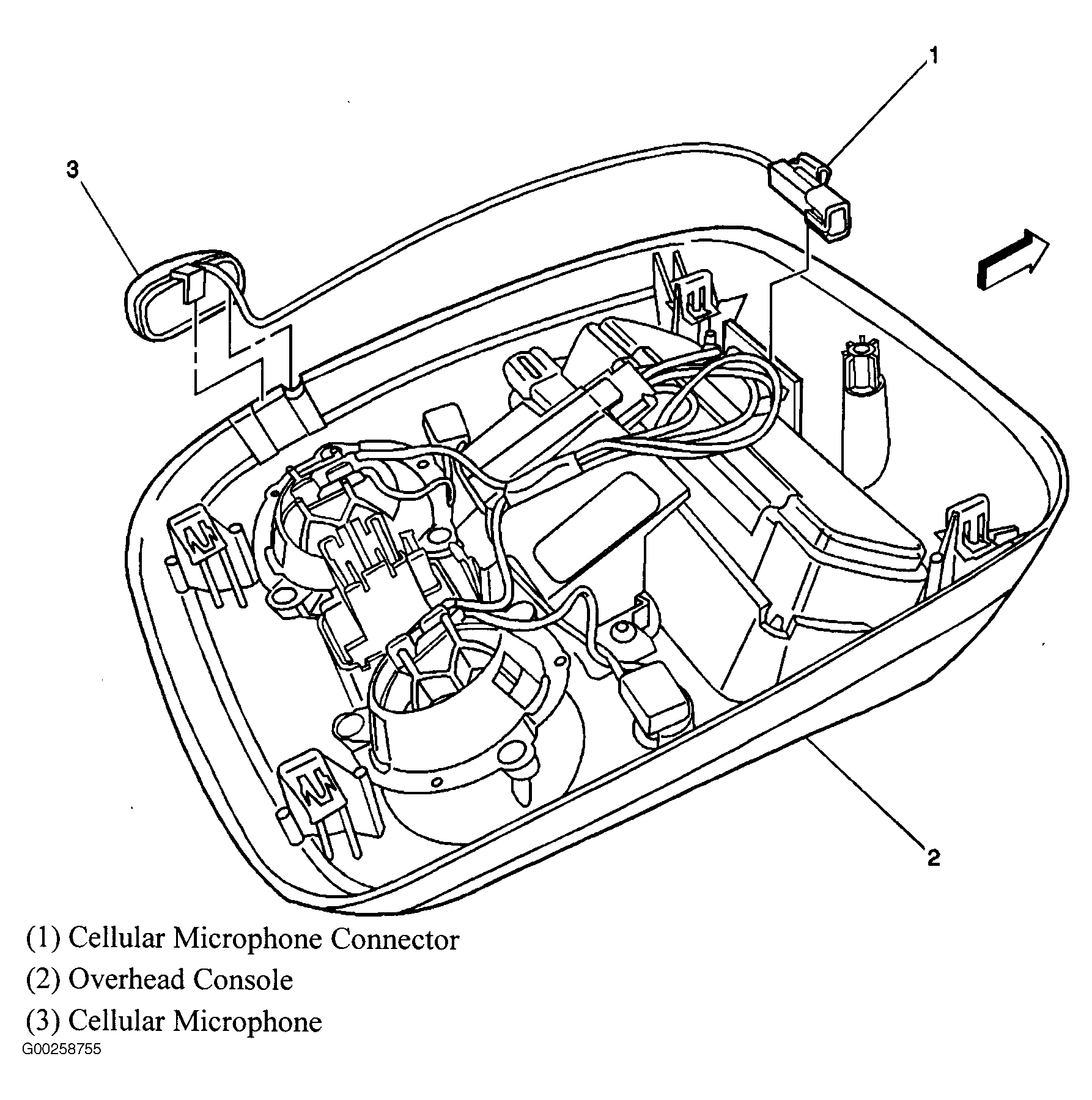 1

3

2

(1) Cellular Microphone Connector

(2) Overhead Console

(3) Cellular Microphone

G00258755