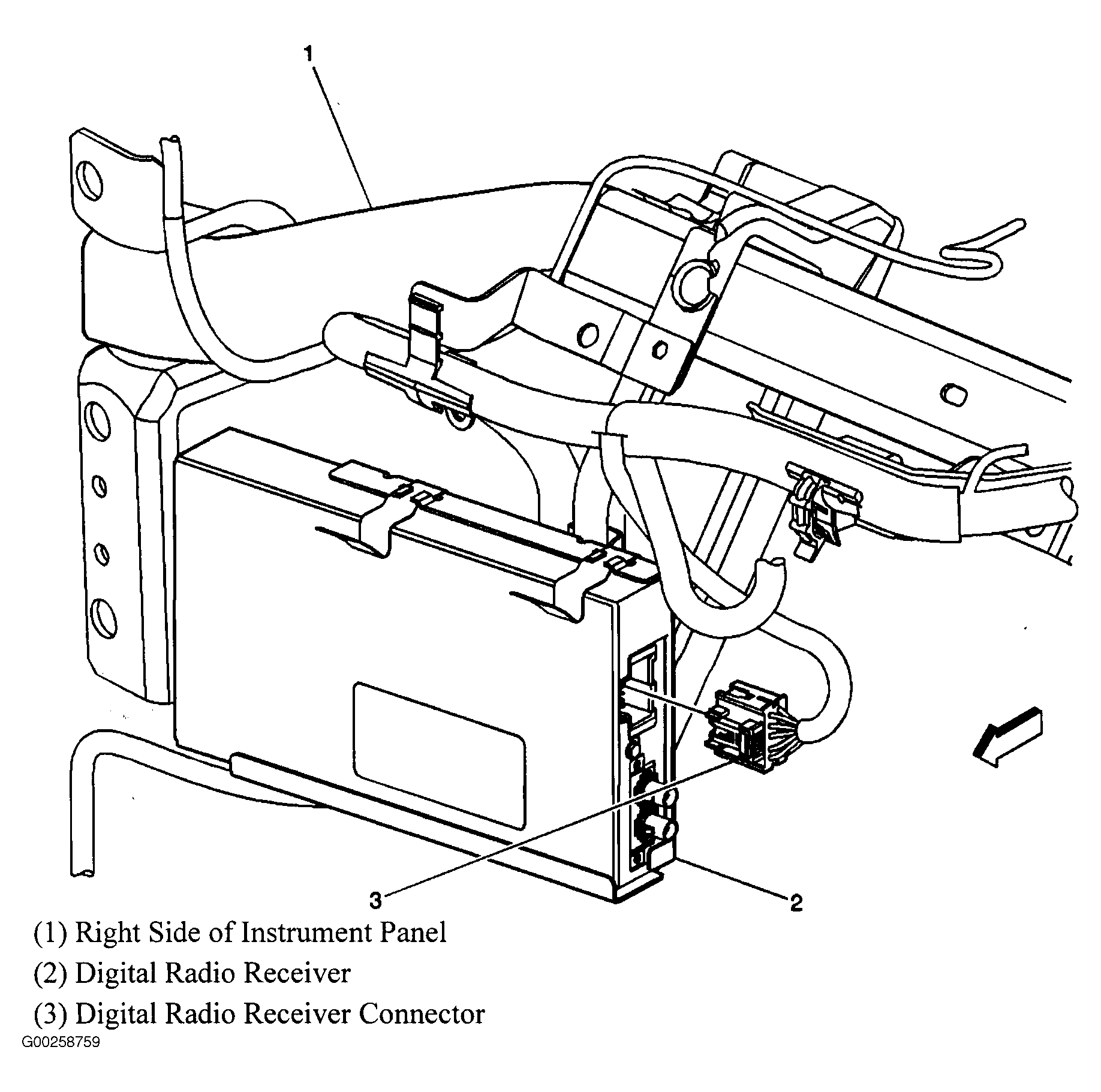 1

3

2

(1) Right Side of Instrument Panel

(2) Digital Radio Receiver

(3) Digital Radio Receiver Connector

G00258759