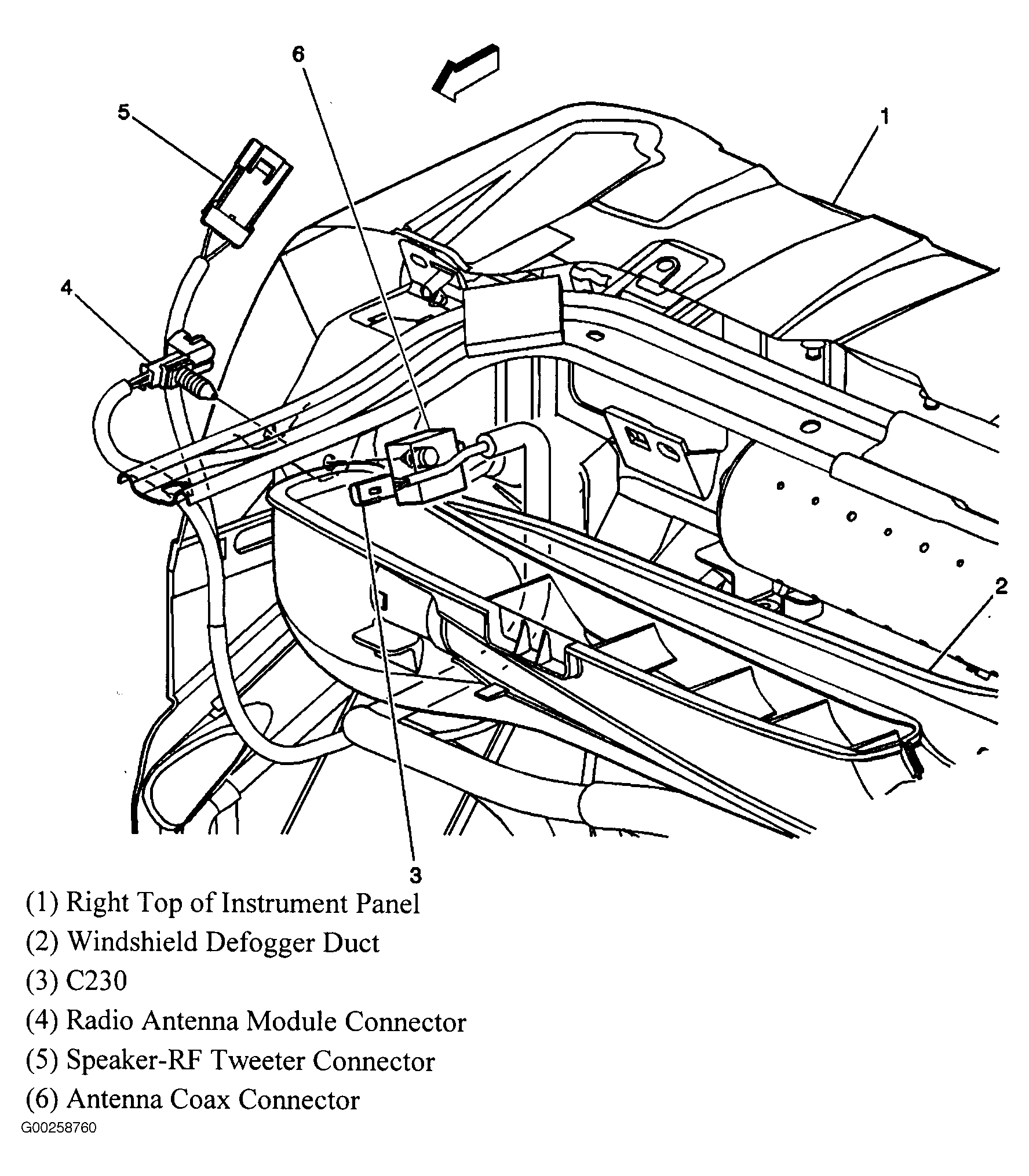 6
5
1
4
2
3

(1) Right Top of Instrument Panel
(2) Windshield Defogger Duct
(3) C230
(4) Radio Antenna Module Connector
(5) Speaker-RF Tweeter Connector
(6) Antenna Coax Connector

G00258760