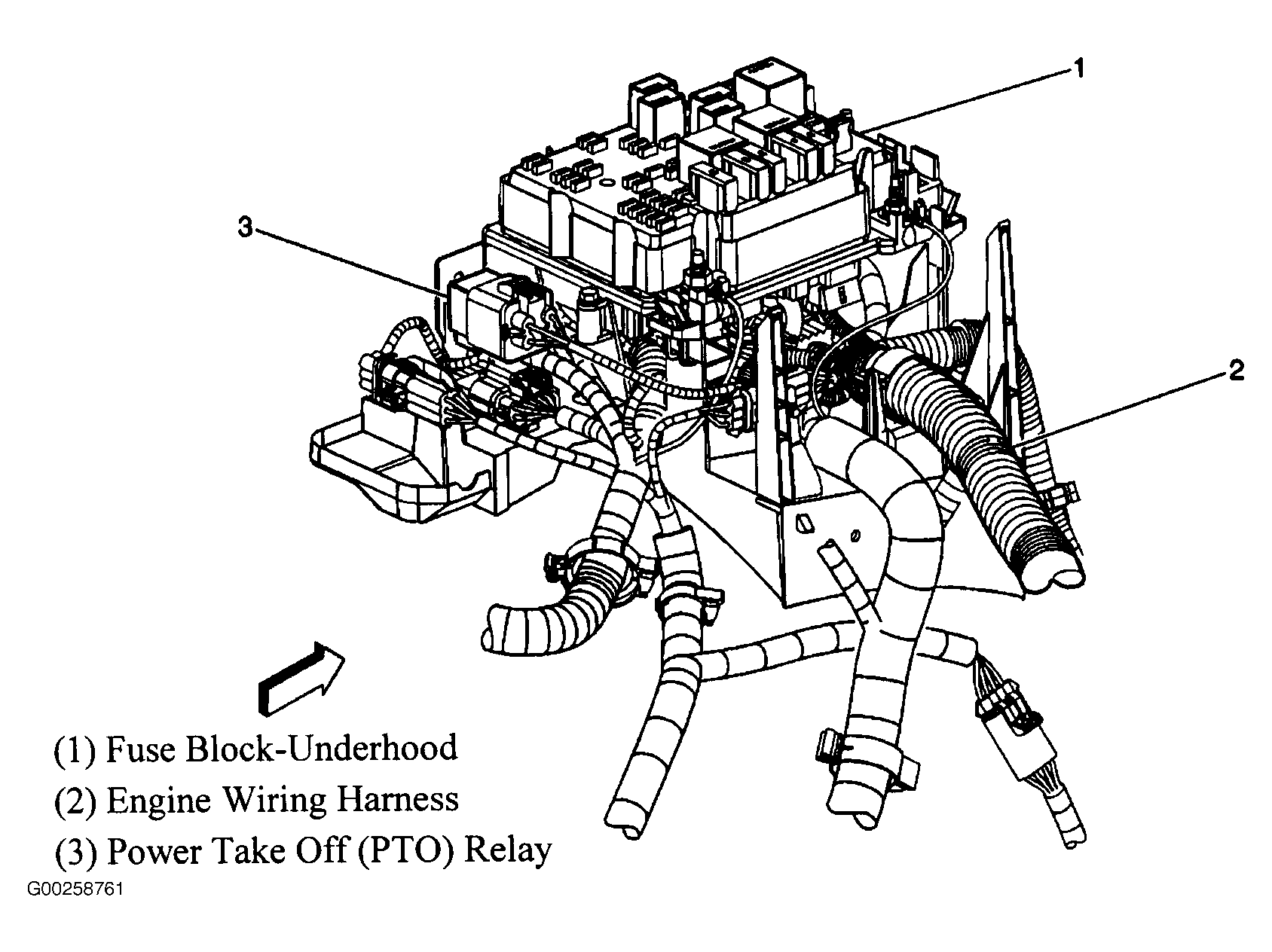 1

3

2

(1) Fuse Block-Underhood
(2) Engine Wiring Harness
(3) Power Take Off (PTO) Relay

G00258761