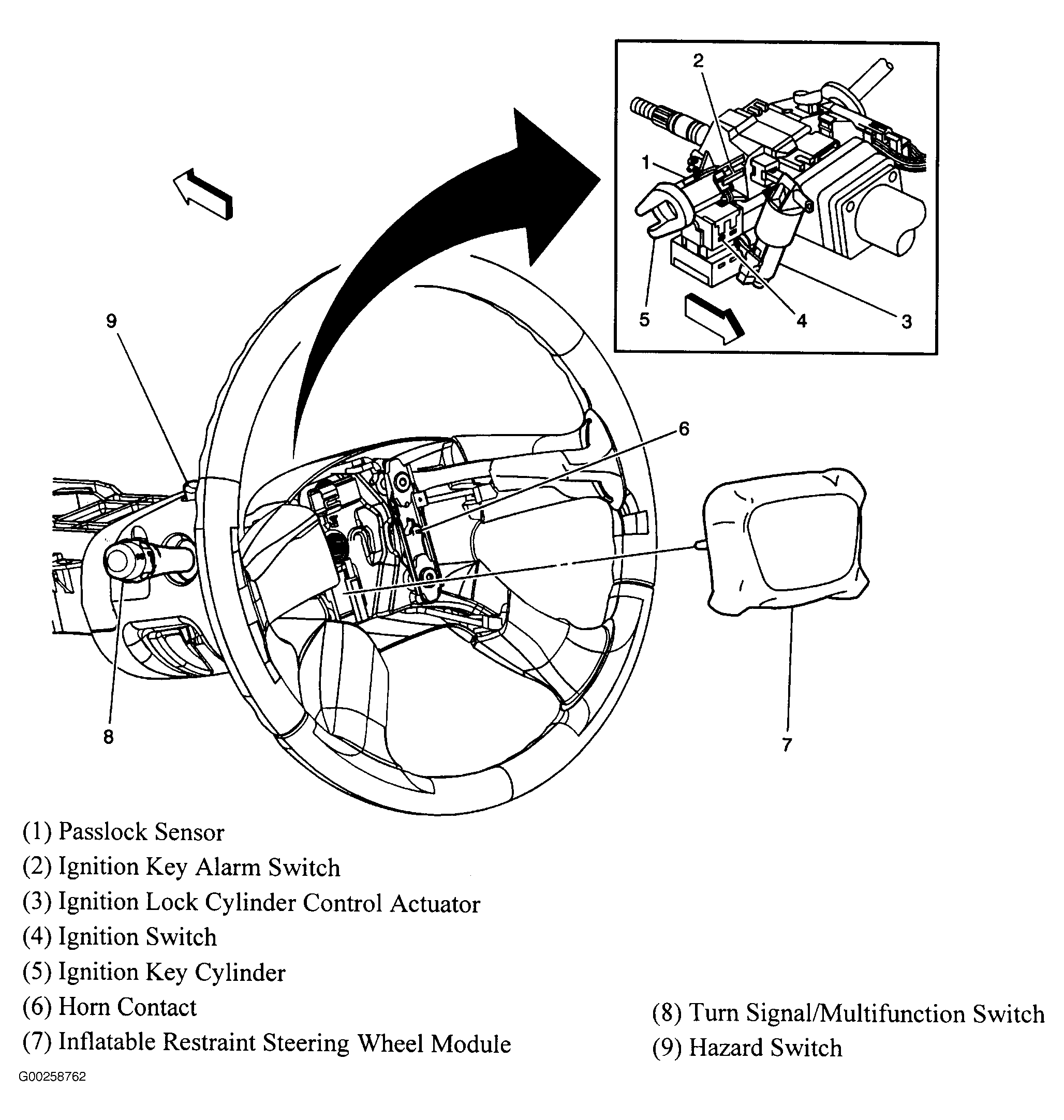 2
1
5
4
3
9
6
8
7

(1) Passlock Sensor
(2) Ignition Key Alarm Switch
(3) Ignition Lock Cylinder Control Actuator
(4) Ignition Switch
(5) Ignition Key Cylinder
(6) Horn Contact
(7) Inflatable Restraint Steering Wheel Module

(8) Turn Signal/Multifunction Switch
(9) Hazard Switch

G00258762