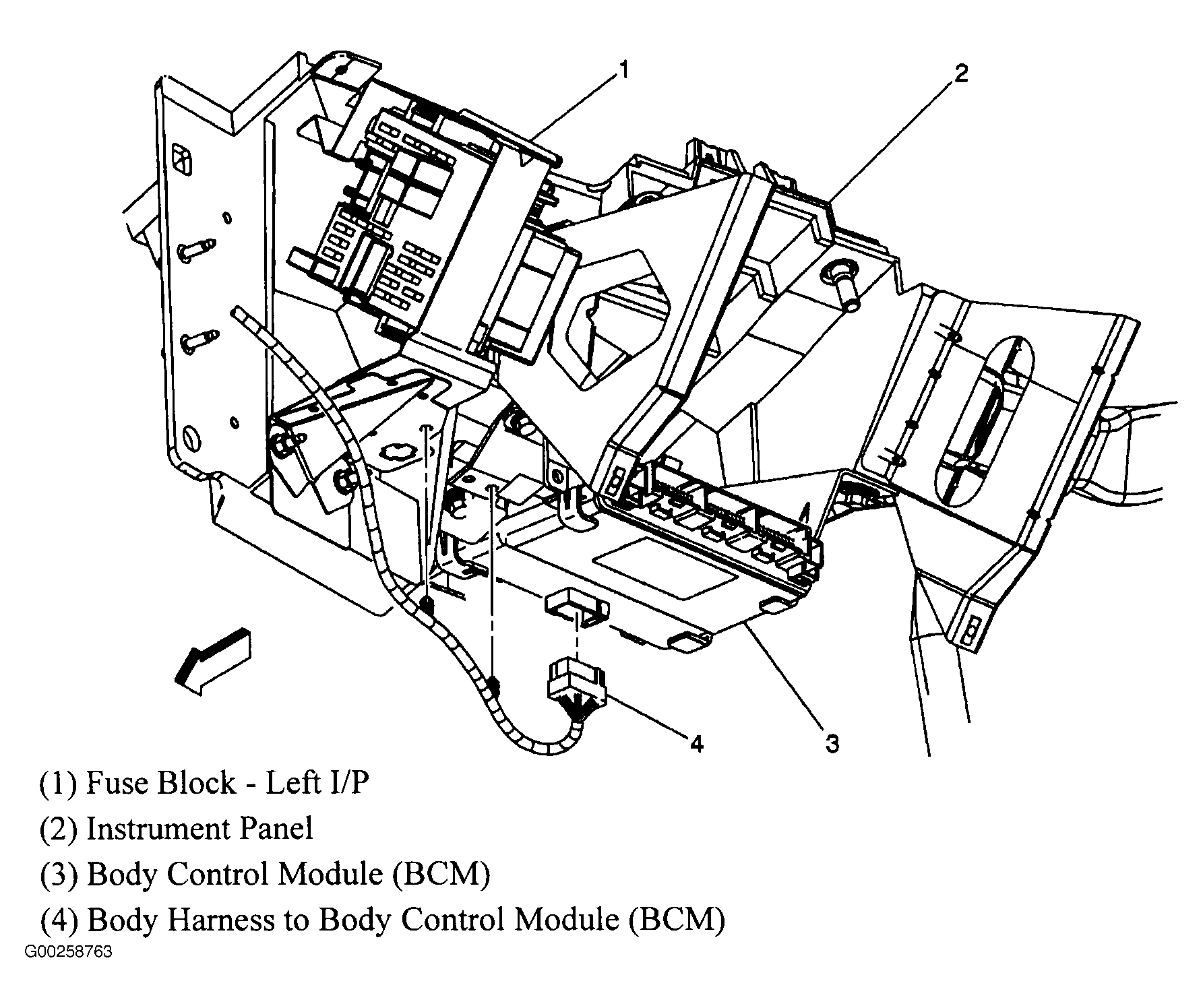 1
2
4
3

(1) Fuse Block - Left I/P
(2) Instrument Panel
(3) Body Control Module (BCM)
(4) Body Harness to Body Control Module (BCM)

G00258763