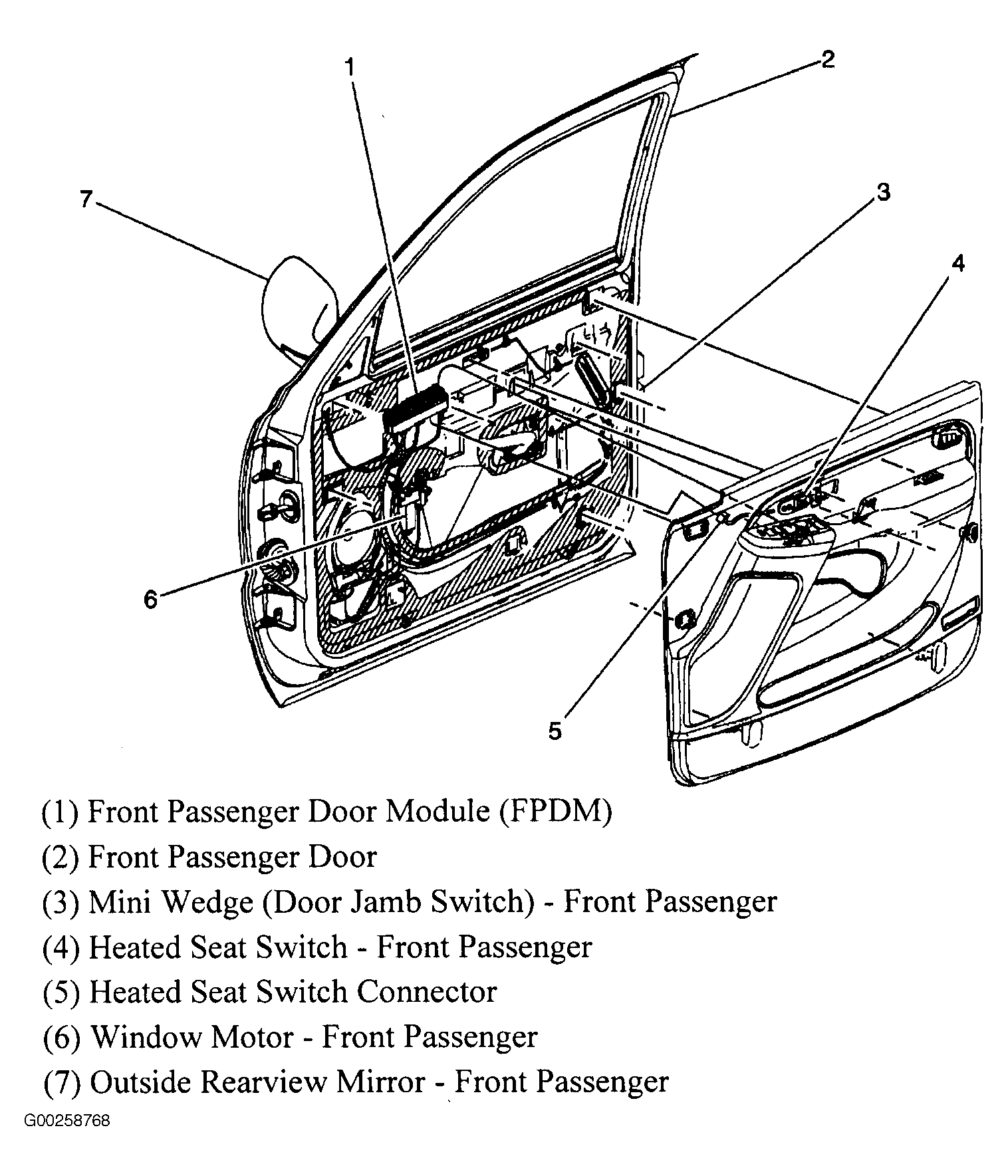 1
2
7
3
4
6
5

(1) Front Passenger Door Module (FPDM)
(2) Front Passenger Door
(3) Mini Wedge (Door Jamb Switch) - Front Passenger
(4) Heated Seat Switch - Front Passenger
(5) Heated Seat Switch Connector
(6) Window Motor - Front Passenger
(7) Outside Rearview Mirror - Front Passenger

G00258768