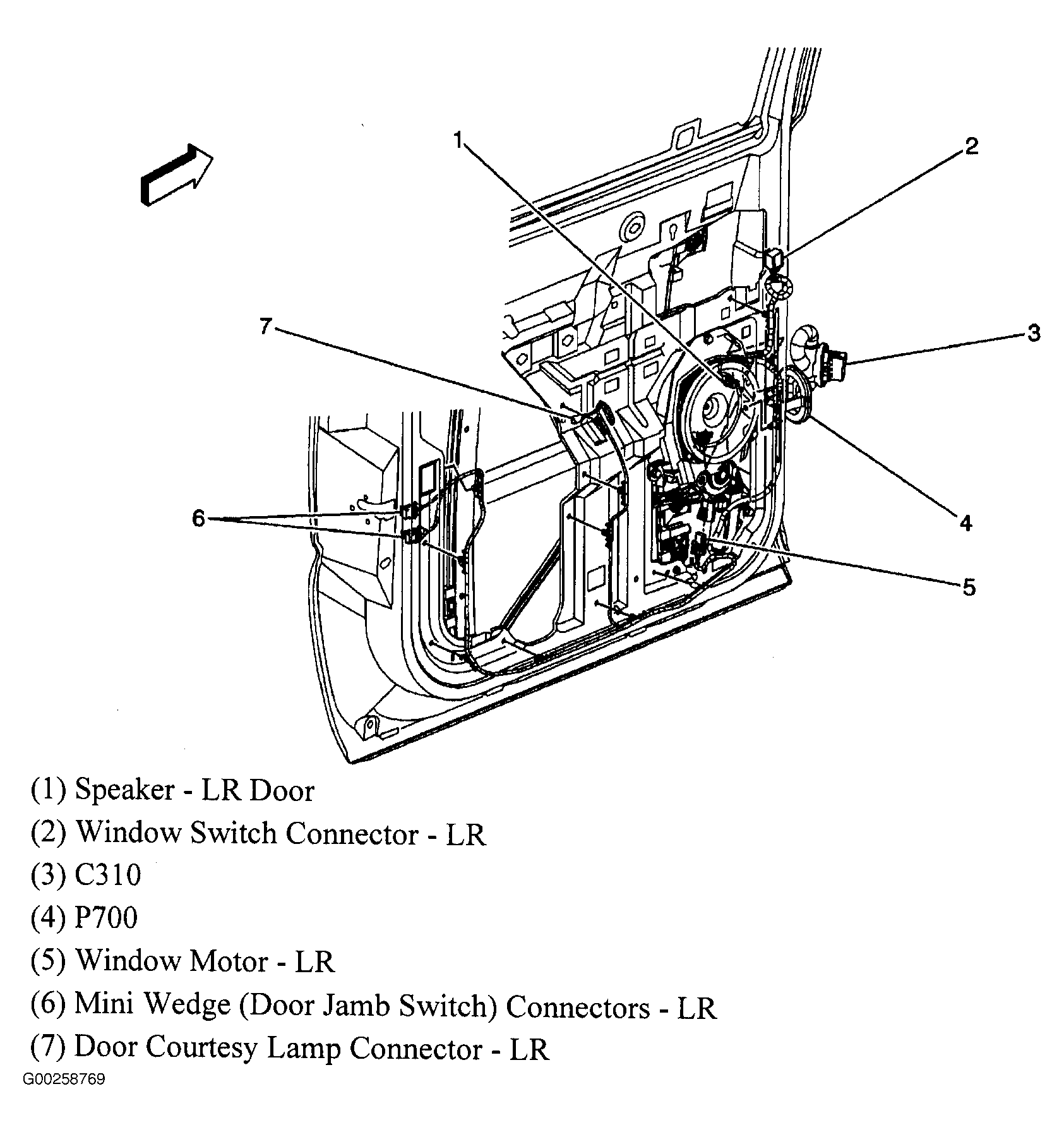 1
2
7
3
6
4
5

(1) Speaker - LR Door
(2) Window Switch Connector - LR
(3) C310
(4) P700
(5) Window Motor - LR
(6) Mini Wedge (Door Jamb Switch) Connectors - LR
(7) Door Courtesy Lamp Connector - LR
G00258769