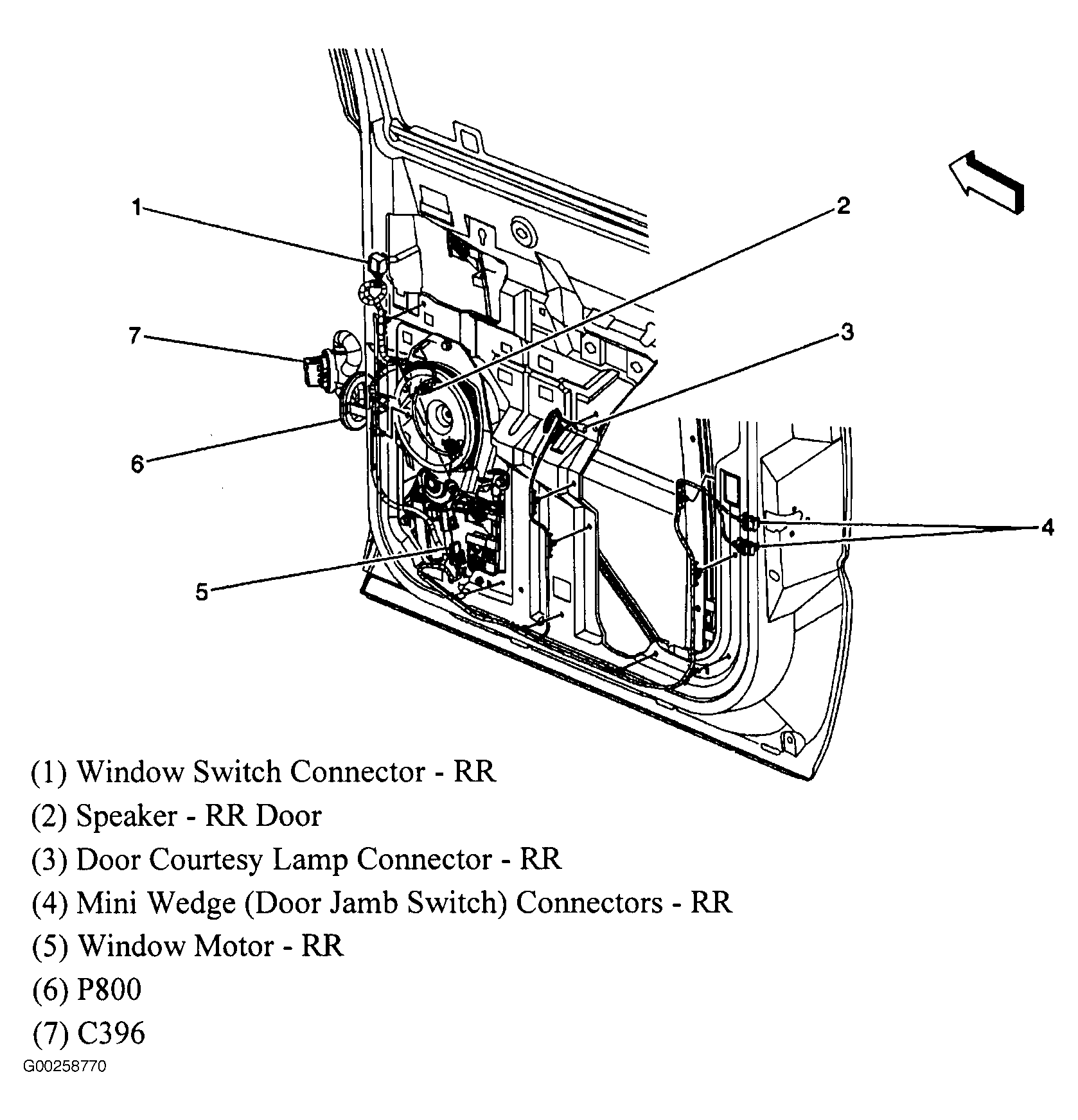 1
2
7
3
6
4
5

(1) Window Switch Connector - RR
(2) Speaker - RR Door
(3) Door Courtesy Lamp Connector - RR
(4) Mini Wedge (Door Jamb Switch) Connectors - RR
(5) Window Motor - RR
(6) P800
(7) C396

G00258770