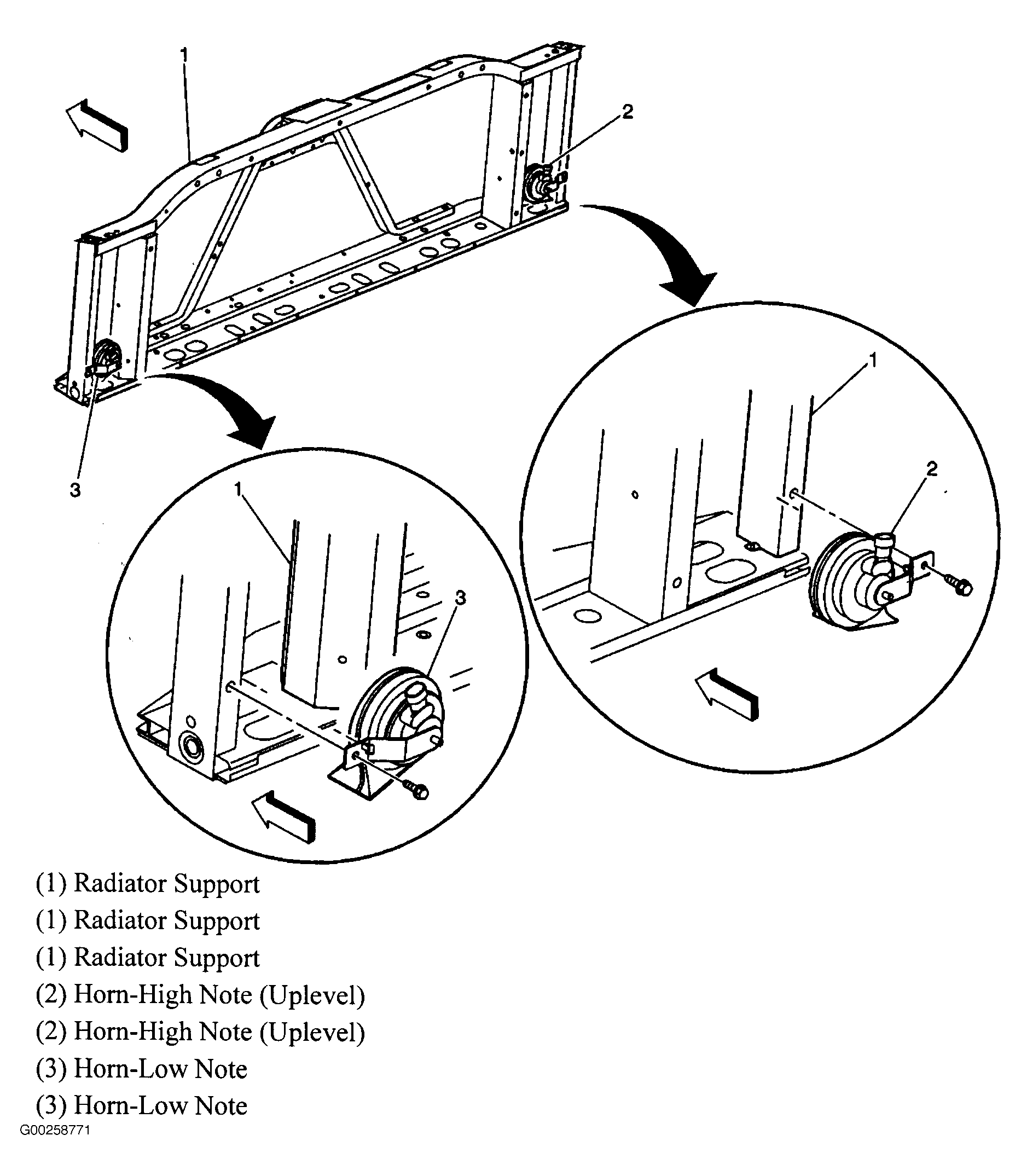 1
2
3
1
2
1
3

(1) Radiator Support
(1) Radiator Support
(1) Radiator Support
(2) Horn-High Note (Uplevel)
(2) Horn-High Note (Uplevel)
(3) Horn-Low Note
(3) Horn-Low Note
G00258771