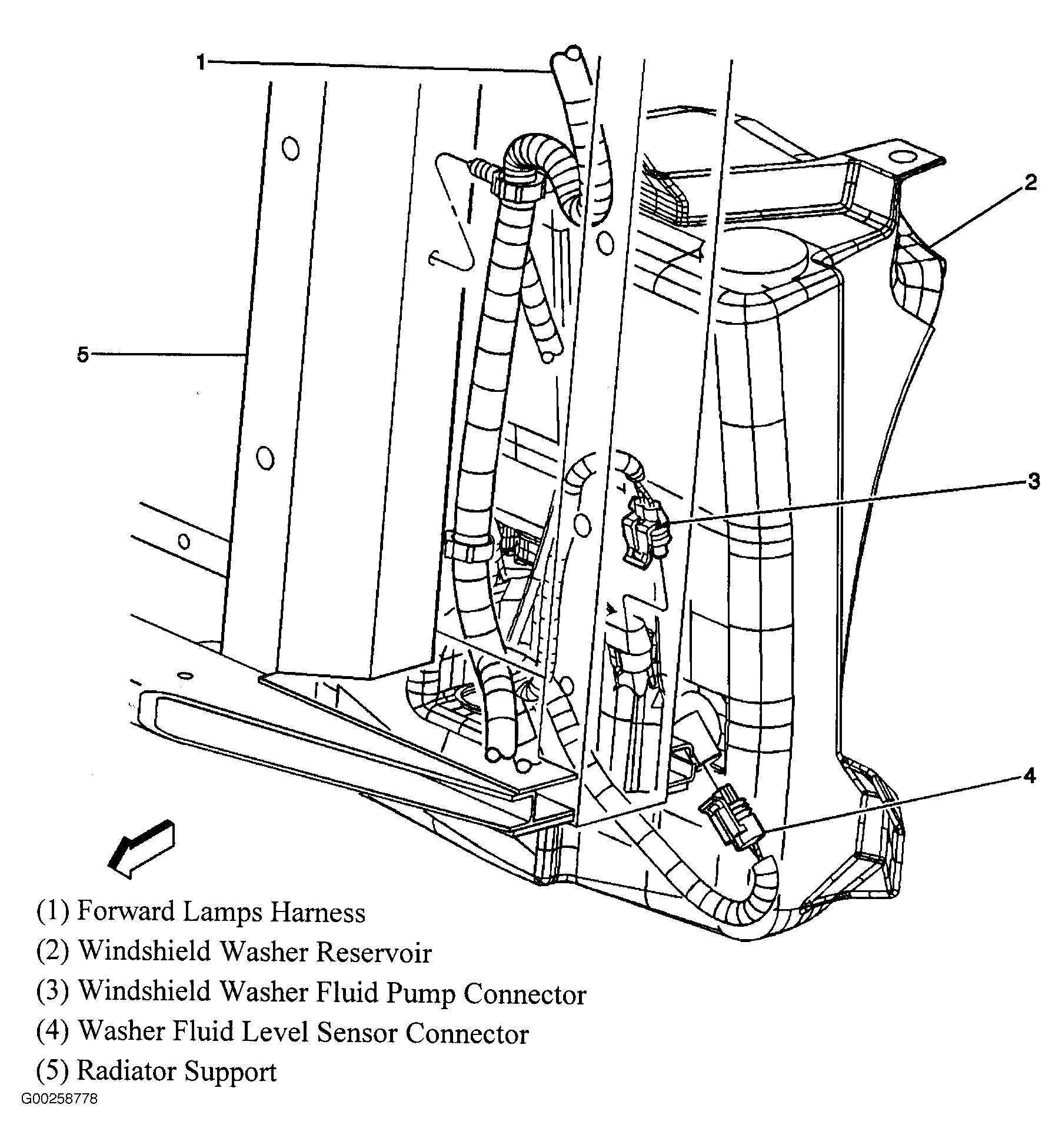 1

2

5

3

4

(1) Forward Lamps Harness
(2) Windshield Washer Reservoir
(3) Windshield Washer Fluid Pump Connector
(4) Washer Fluid Level Sensor Connector
(5) Radiator Support

G00258778