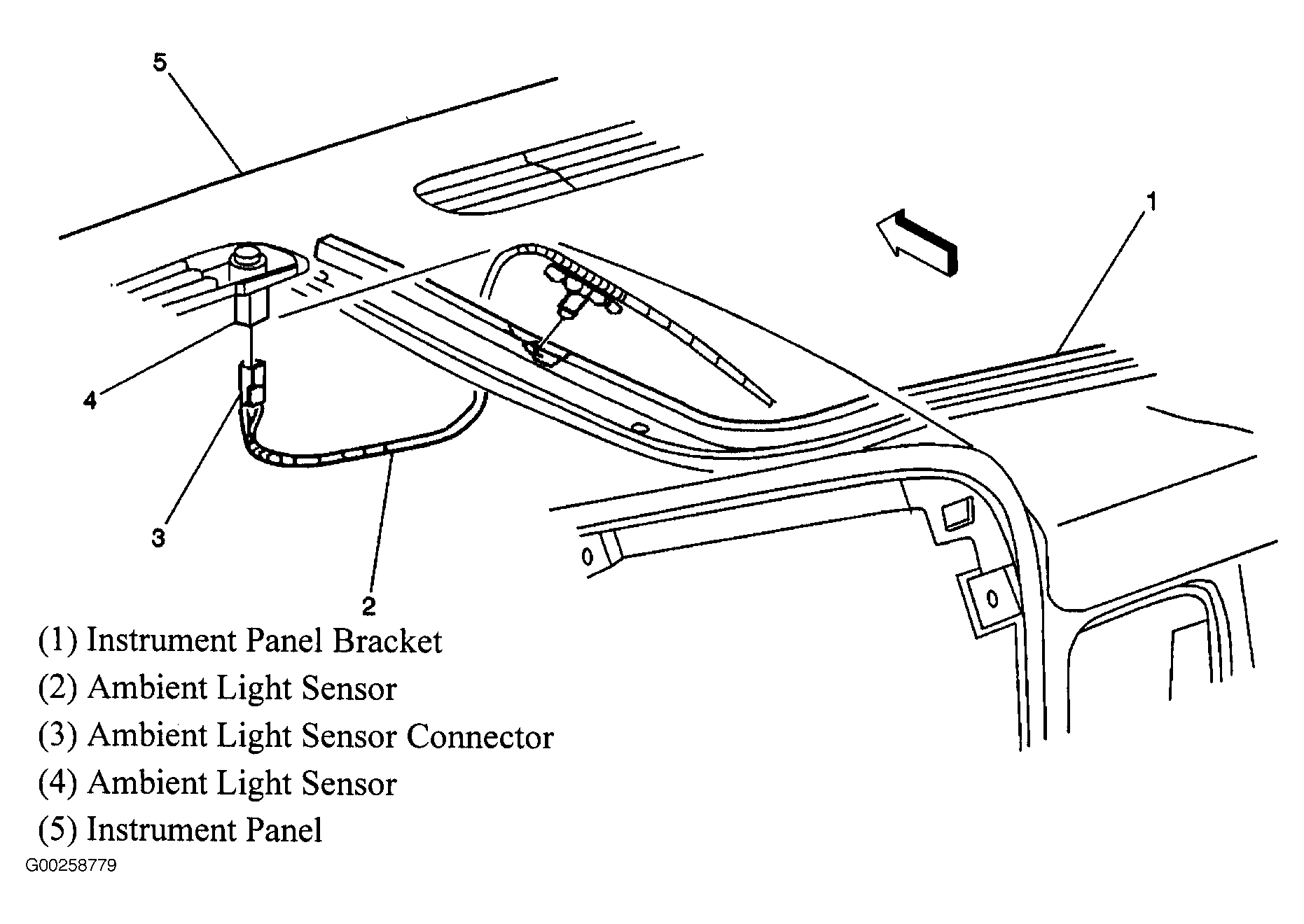 5

1

4

3

2

(1) Instrument Panel Bracket
(2) Ambient Light Sensor
(3) Ambient Light Sensor Connector
(4) Ambient Light Sensor
(5) Instrument Panel

G00258779