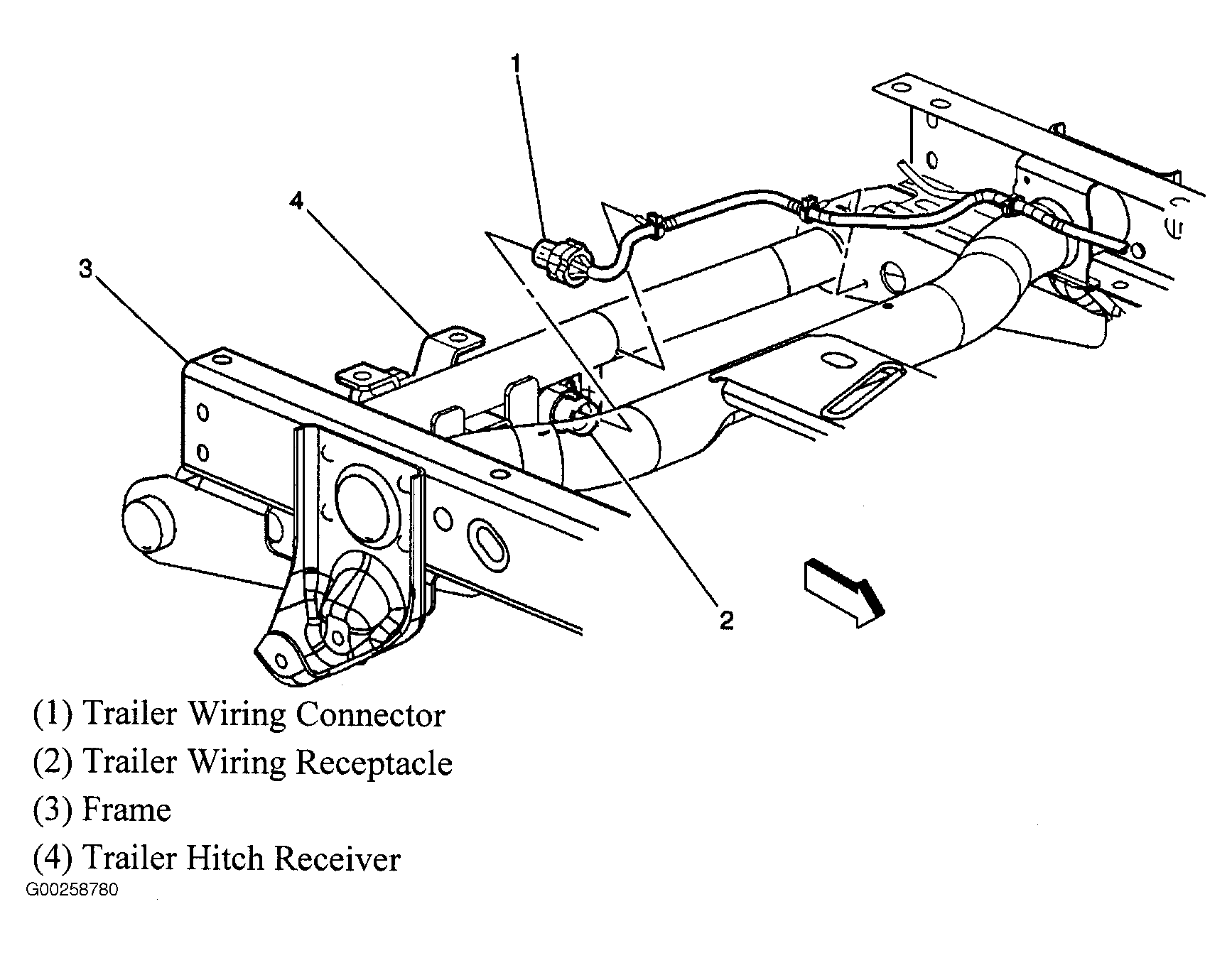 1

4

3

2

(1) Trailer Wiring Connector

(2) Trailer Wiring Receptacle

(3) Frame

(4) Trailer Hitch Receiver

G00258780