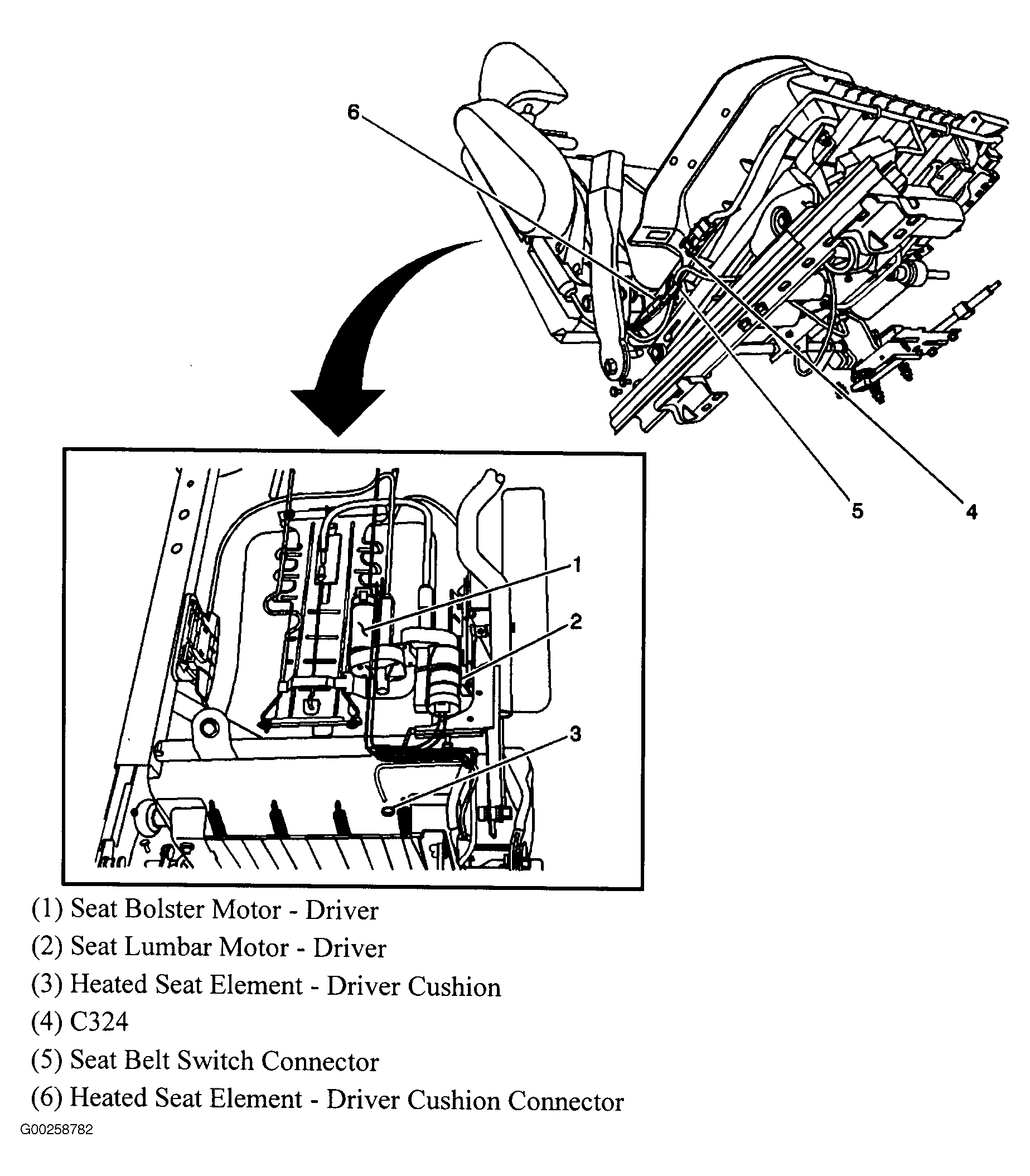 6

5

4

1

2

3

(1) Seat Bolster Motor - Driver

(2) Seat Lumbar Motor - Driver

(3) Heated Seat Element - Driver Cushion

(4) C324

(5) Seat Belt Switch Connector

(6) Heated Seat Element - Driver Cushion Connector

G00258782