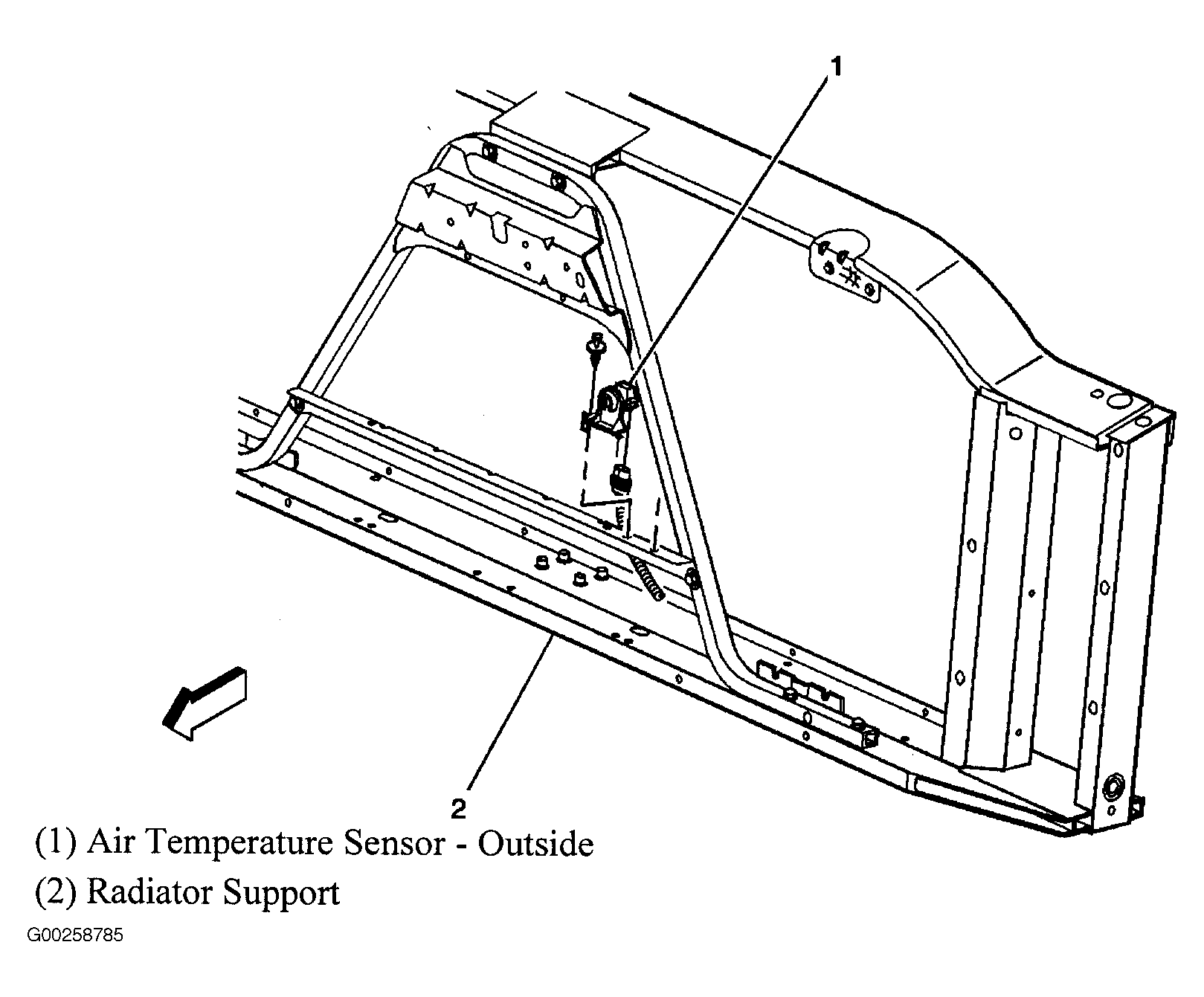 1

2

(1) Air Temperature Sensor - Outside

(2) Radiator Support

G00258785