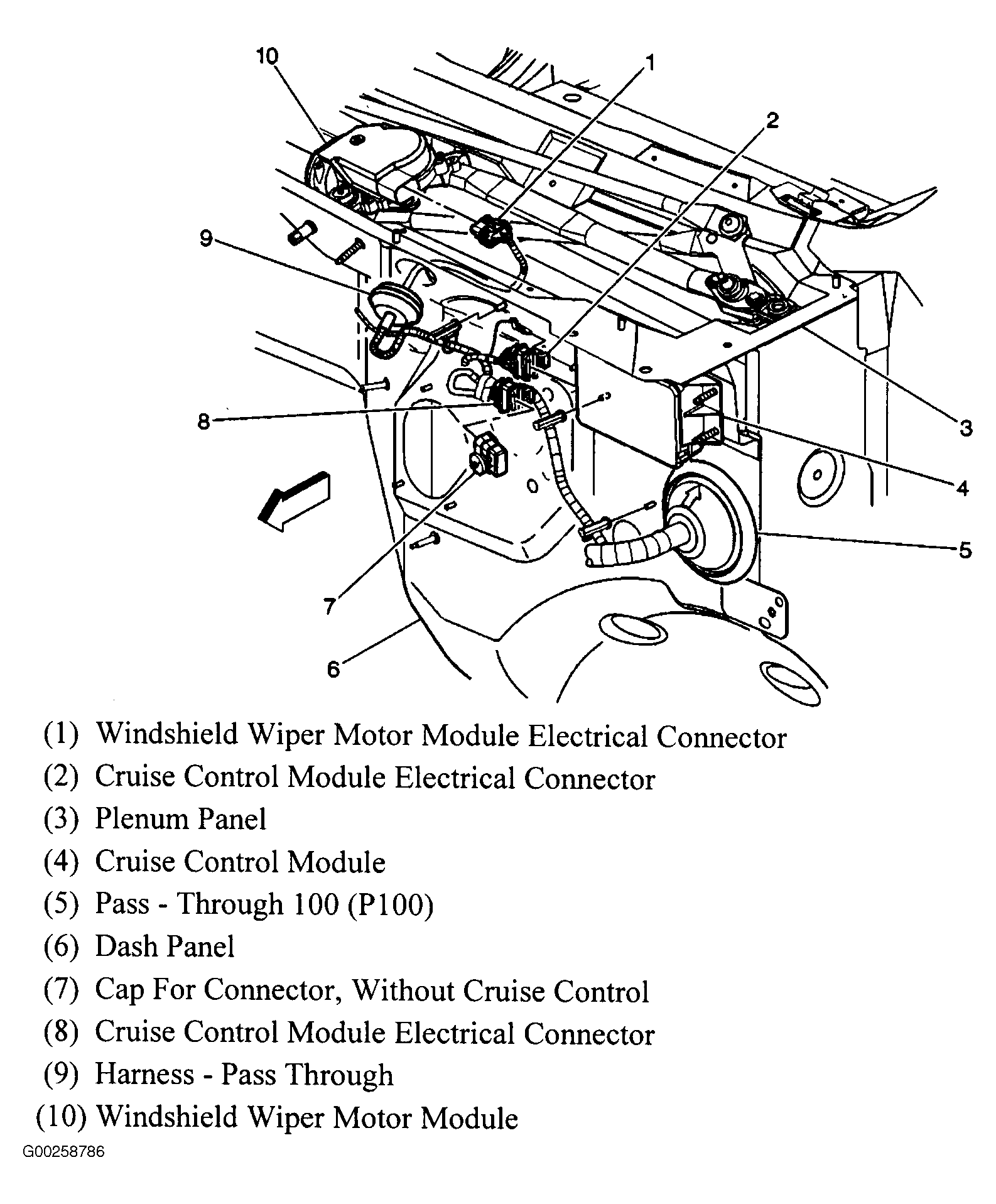 10
1
2
9
8
3
4
5
7
6

(1) Windshield Wiper Motor Module Electrical Connector
(2) Cruise Control Module Electrical Connector
(3) Plenum Panel
(4) Cruise Control Module
(5) Pass - Through 100 (P100)
(6) Dash Panel
(7) Cap For Connector, Without Cruise Control
(8) Cruise Control Module Electrical Connector
(9) Harness - Pass Through
(10) Windshield Wiper Motor Module

G00258786