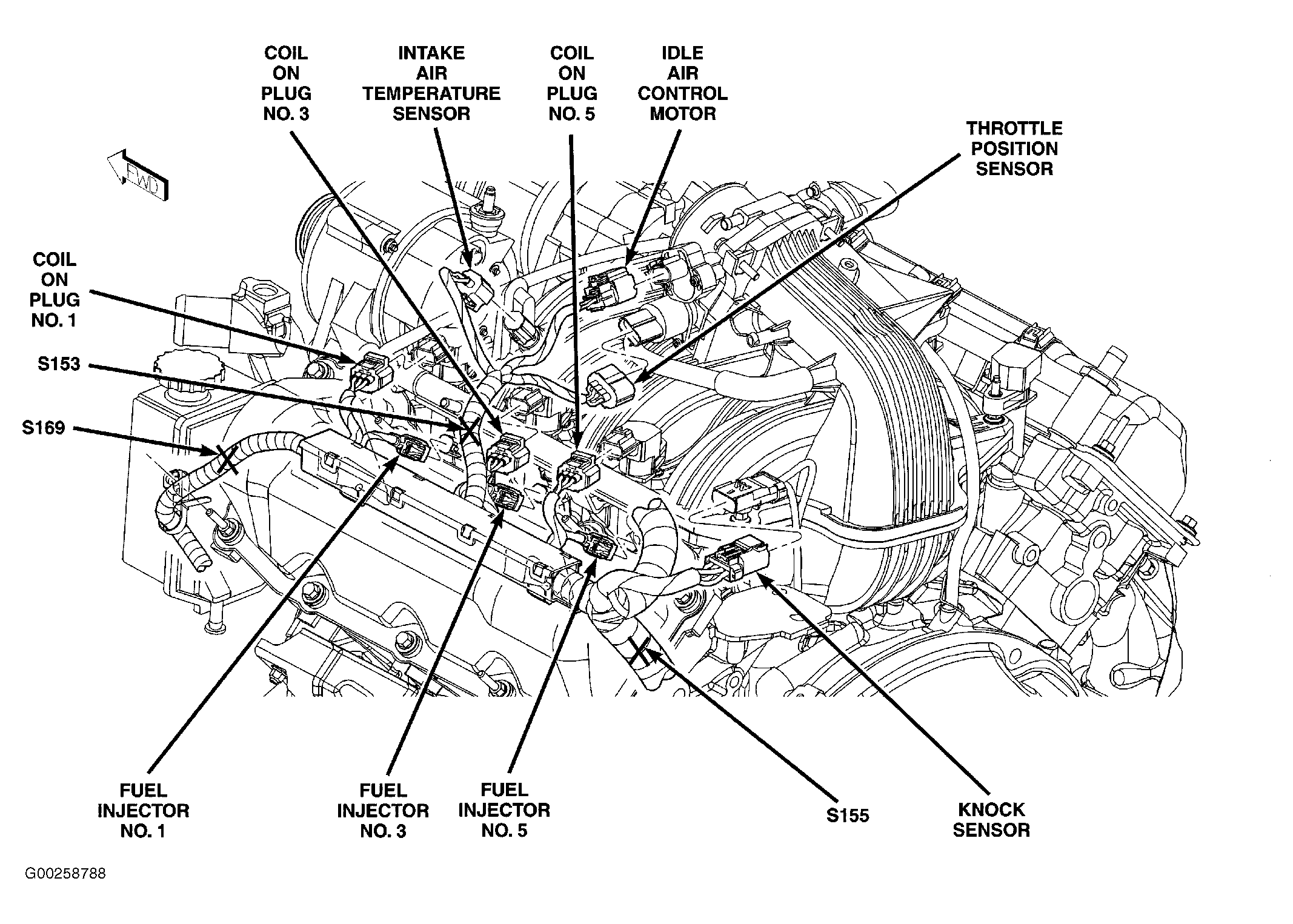 COIL ON PLUG NO. 3

INTAKE AIR TEMPERATURE SENSOR

COIL ON PLUG NO. 5

IDLE AIR CONTROL MOTOR

THROTTLE POSITION SENSOR

FWD

COIL ON PLUG NO. 1

S153

S169

FUEL INJECTOR NO. 1

FUEL INJECTOR NO. 3

FUEL INJECTOR NO. 5

S155

KNOCK SENSOR

G00258788