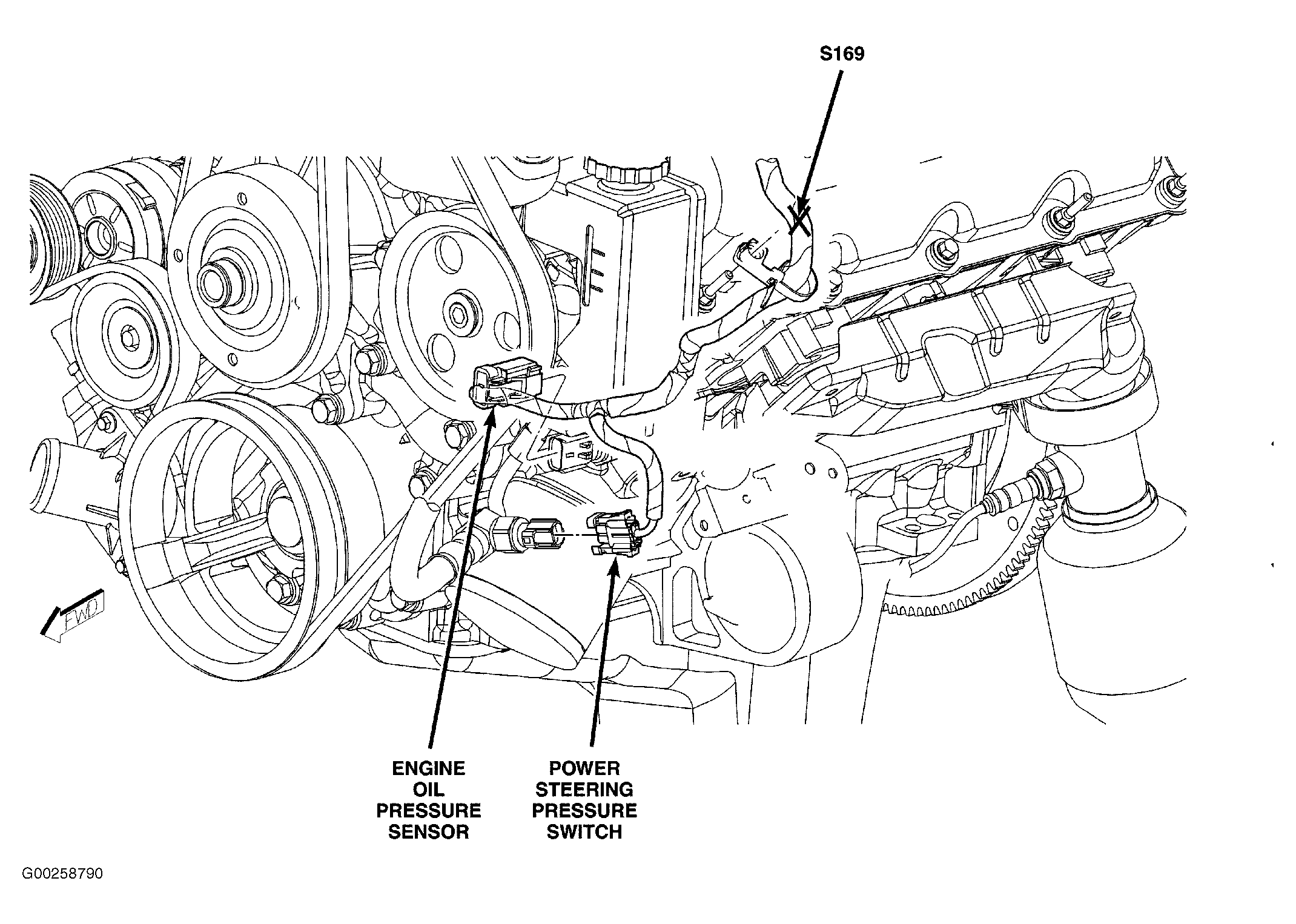 S169

FWD

ENGINE OIL PRESSURE SENSOR

POWER STEERING PRESSURE SWITCH

G00258790