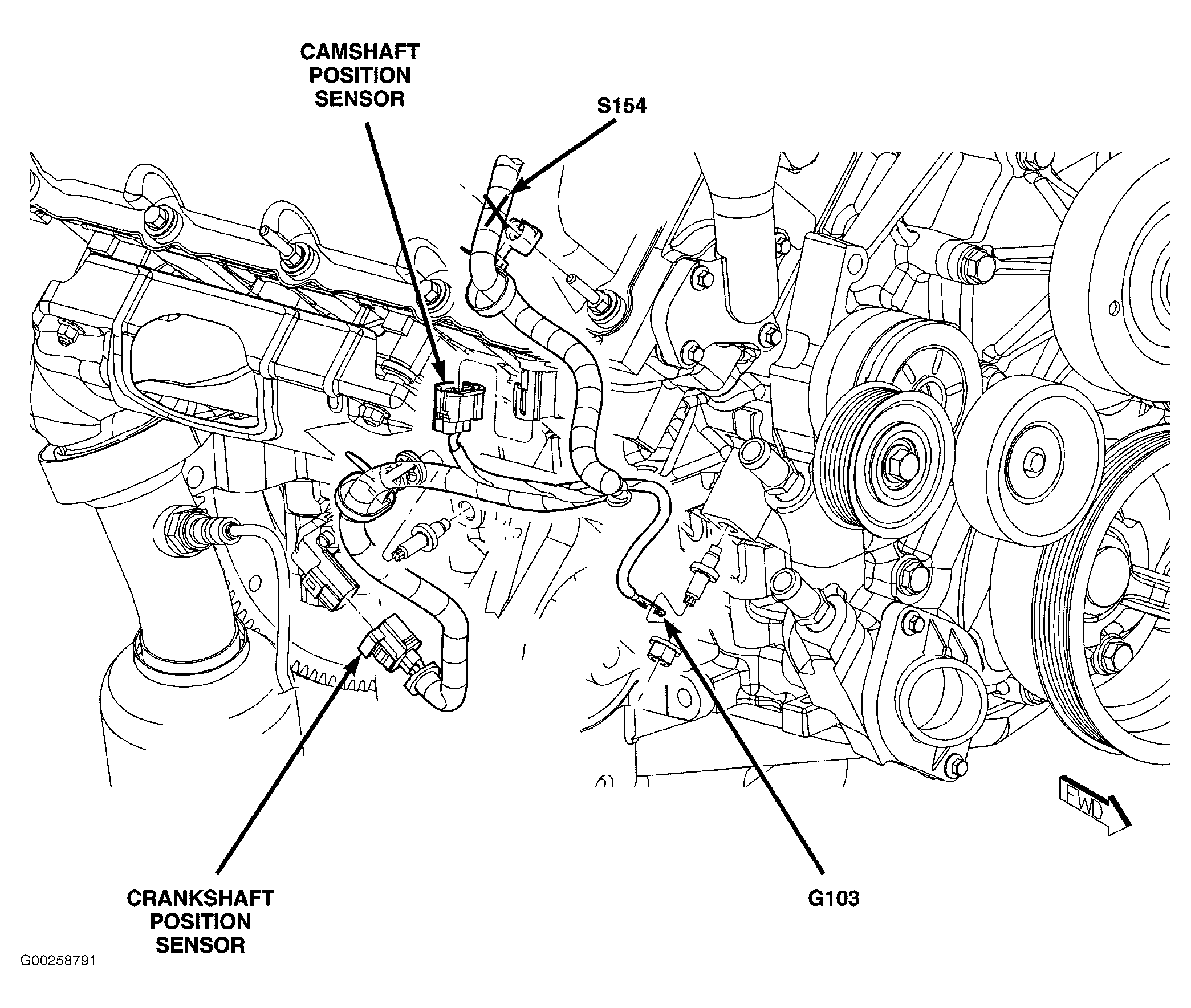 CAMSHAFT POSITION SENSOR

S154

FWD

CRANKSHAFT POSITION SENSOR

G103

G00258791