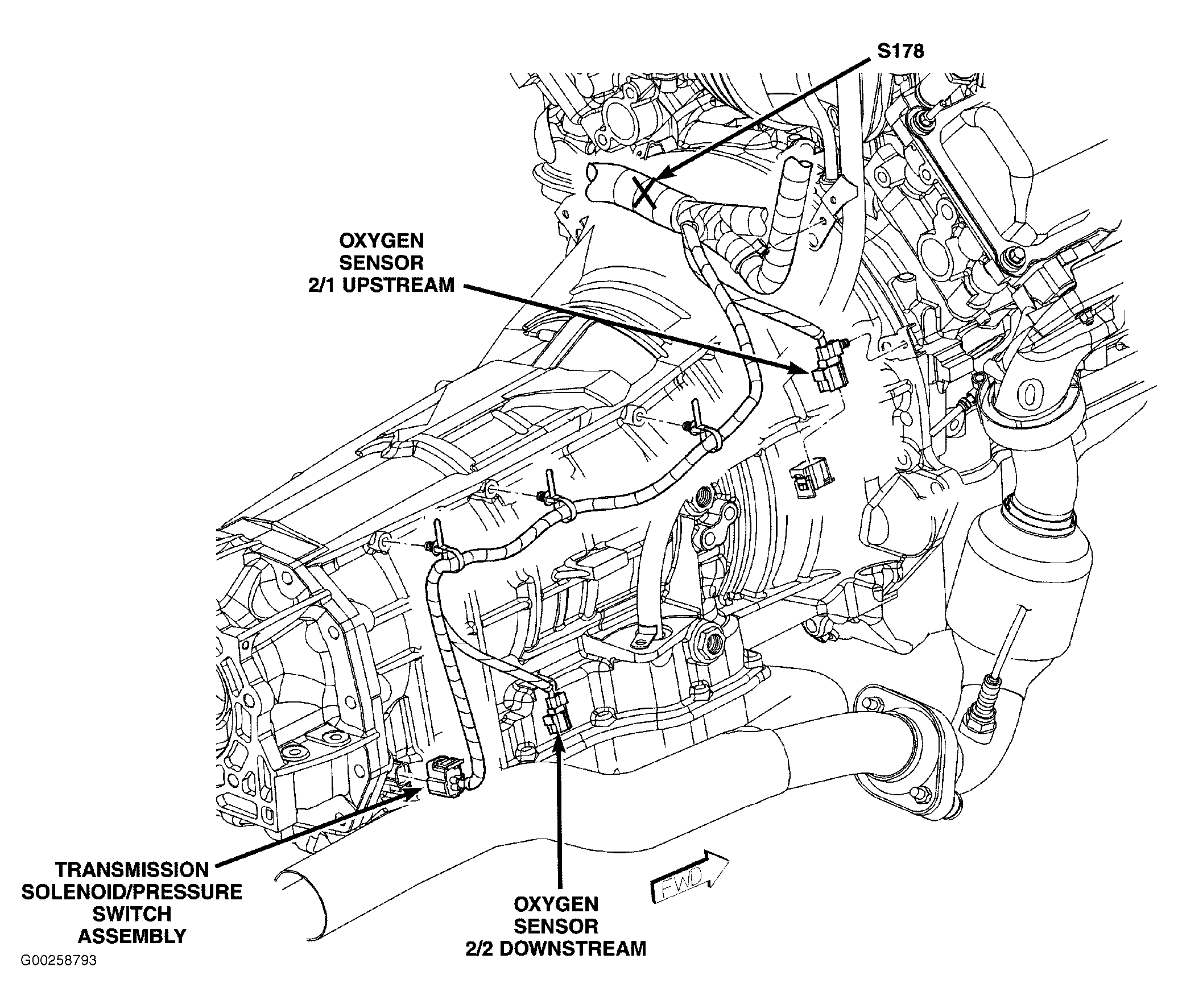 S178

OXYGEN SENSOR 2/1 UPSTREAM

TRANSMISSION SOLENOID/PRESSURE SWITCH ASSEMBLY

FWD

OXYGEN SENSOR 2/2 DOWNSTREAM

G00258793