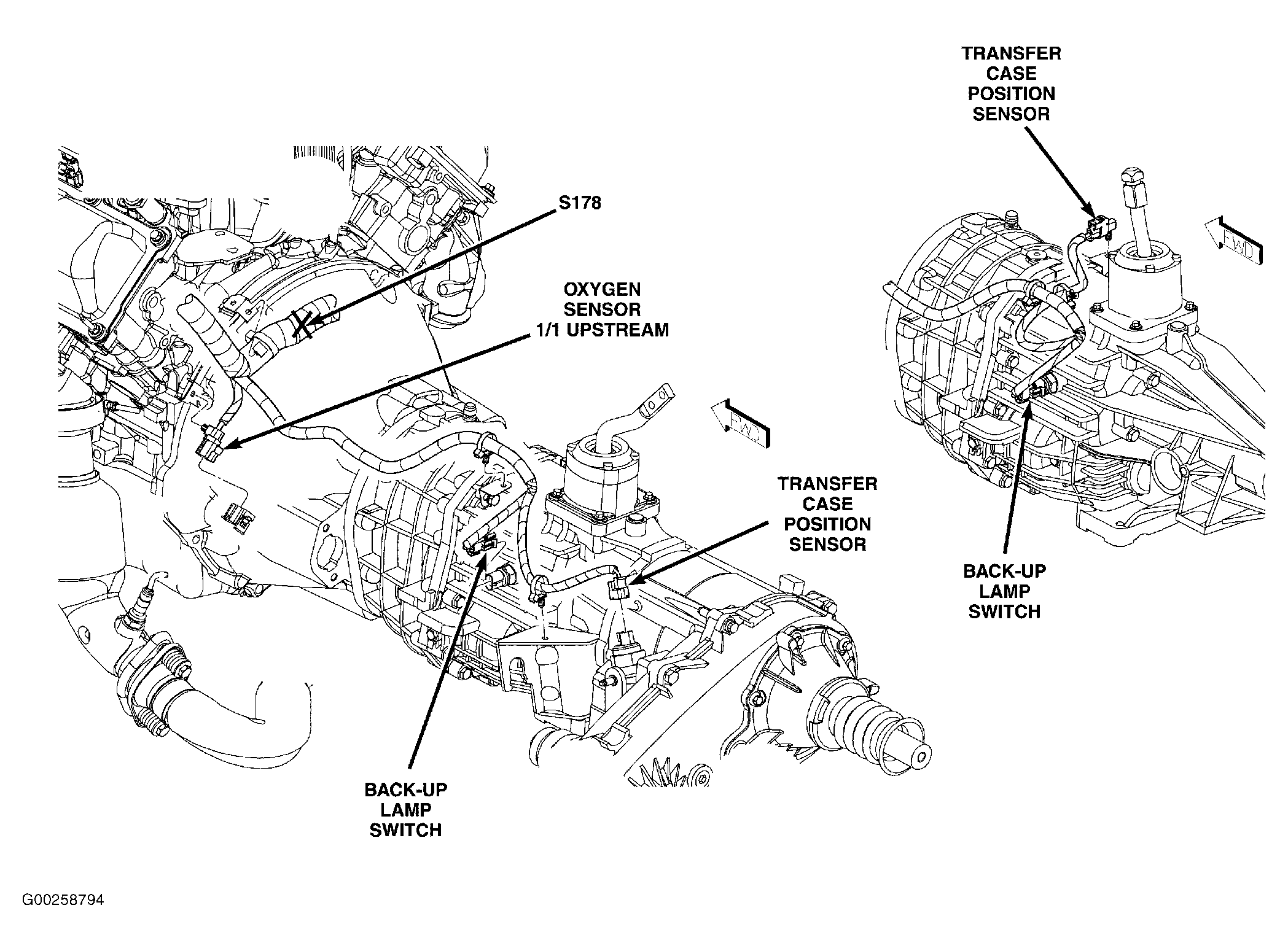 TRANSFER CASE POSITION SENSOR

S178

OXYGEN SENSOR 1/1 UPSTREAM

FWD

FWD

TRANSFER CASE POSITION SENSOR

BACK-UP LAMP SWITCH

BACK-UP LAMP SWITCH

G00258794