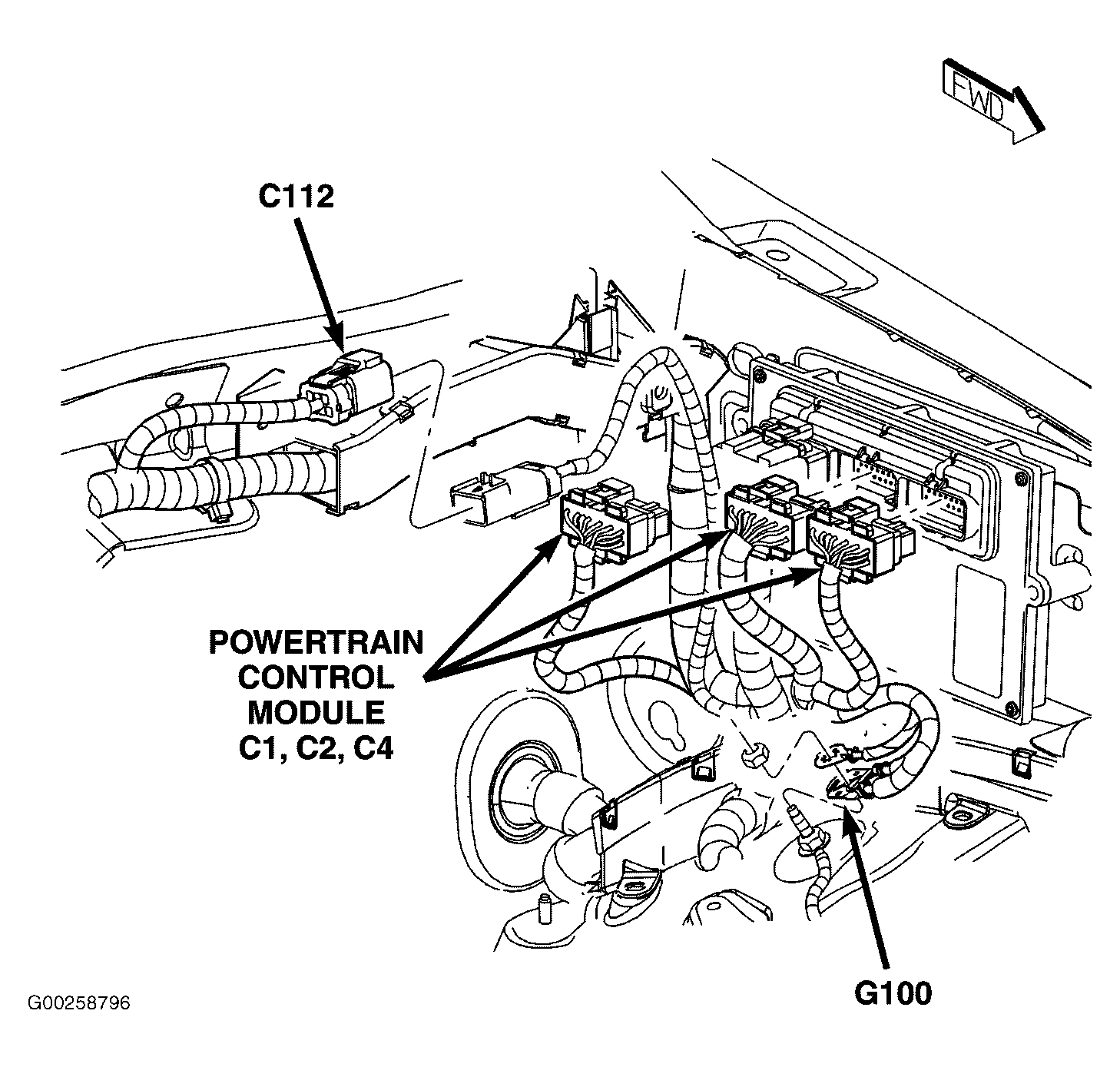 FWD

C112

POWERTRAIN CONTROL MODULE C1, C2, C4

G100

G00258796