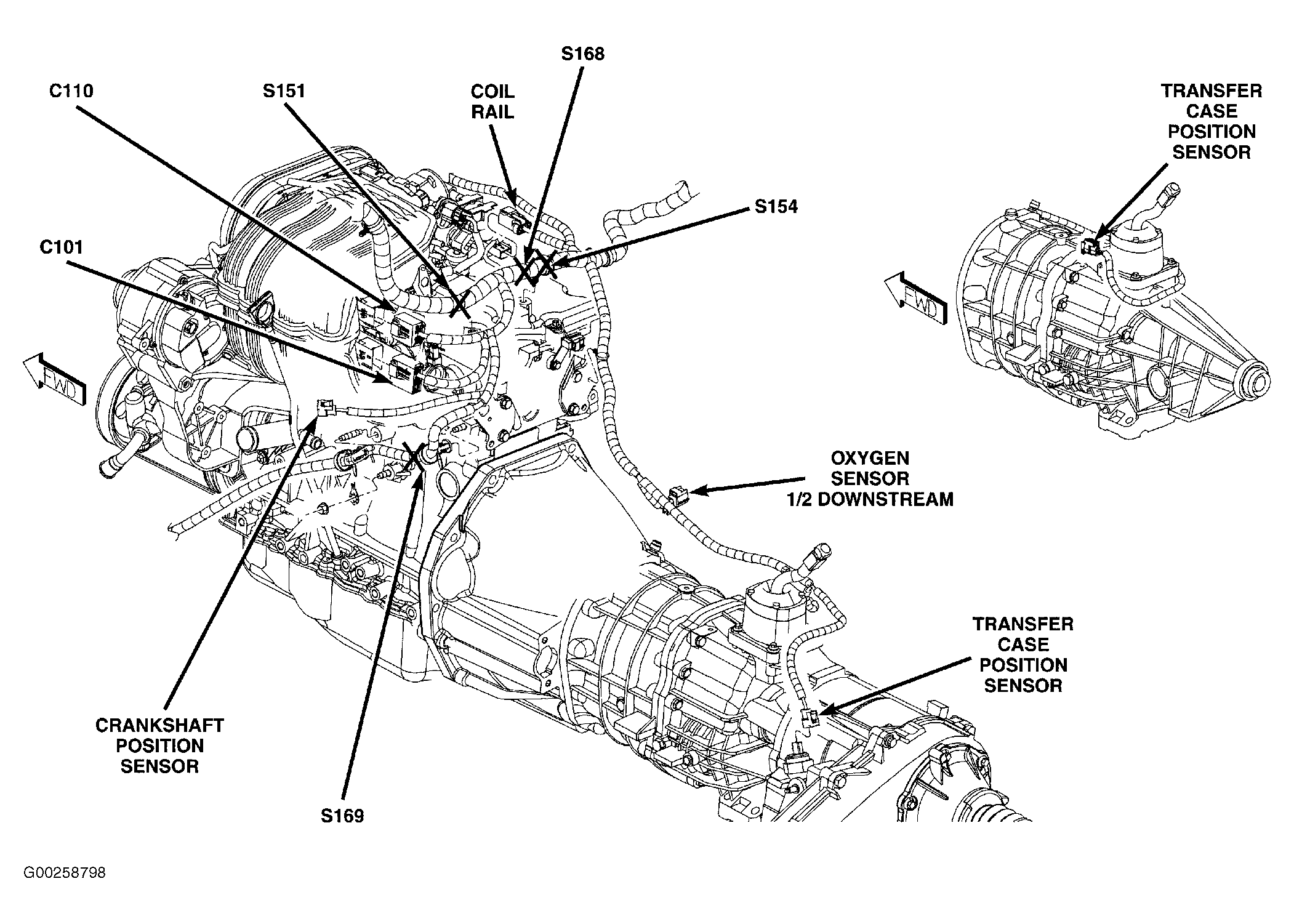 S168

C110

S151

COIL RAIL

TRANSFER CASE POSITION SENSOR

S154

C101

FWD

FWD

OXYGEN SENSOR 1/2 DOWNSTREAM

TRANSFER CASE POSITION SENSOR

CRANKSHAFT POSITION SENSOR

S169

G00258798