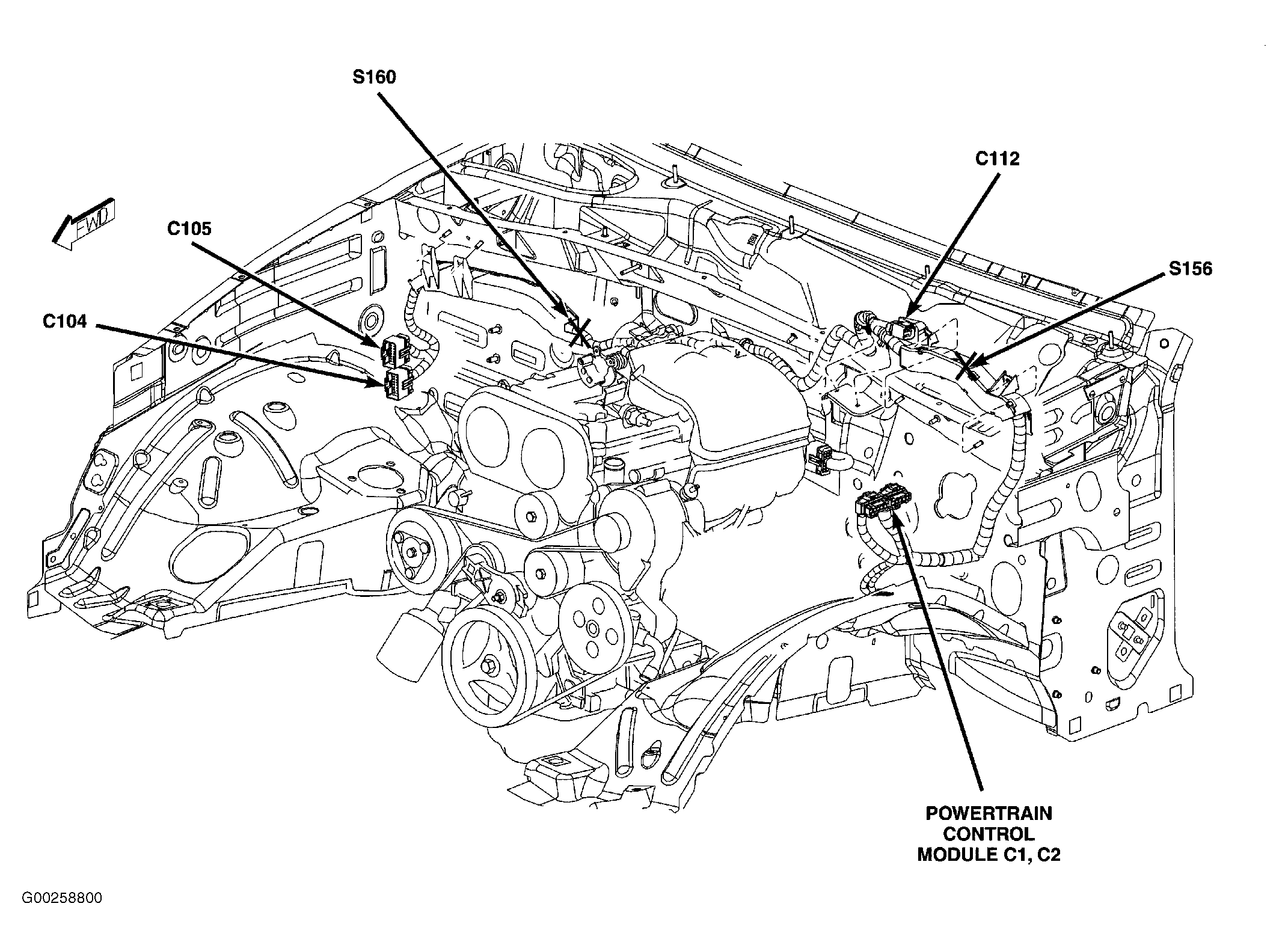 S160

C112

FWD

C105

S156

C104

POWERTRAIN CONTROL MODULE C1, C2

G00258800