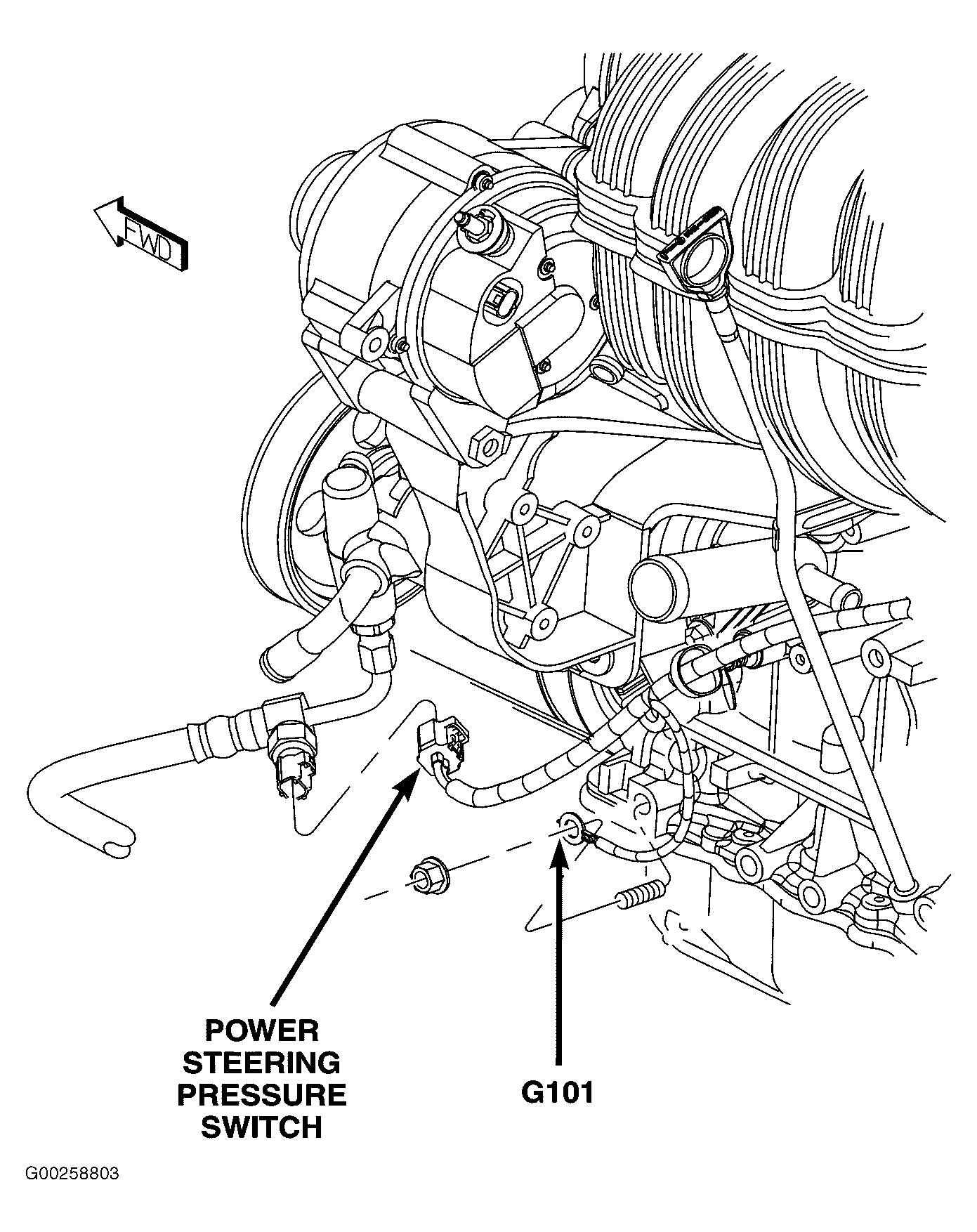 FWD

POWER STEERING PRESSURE SWITCH

G101

G00258803