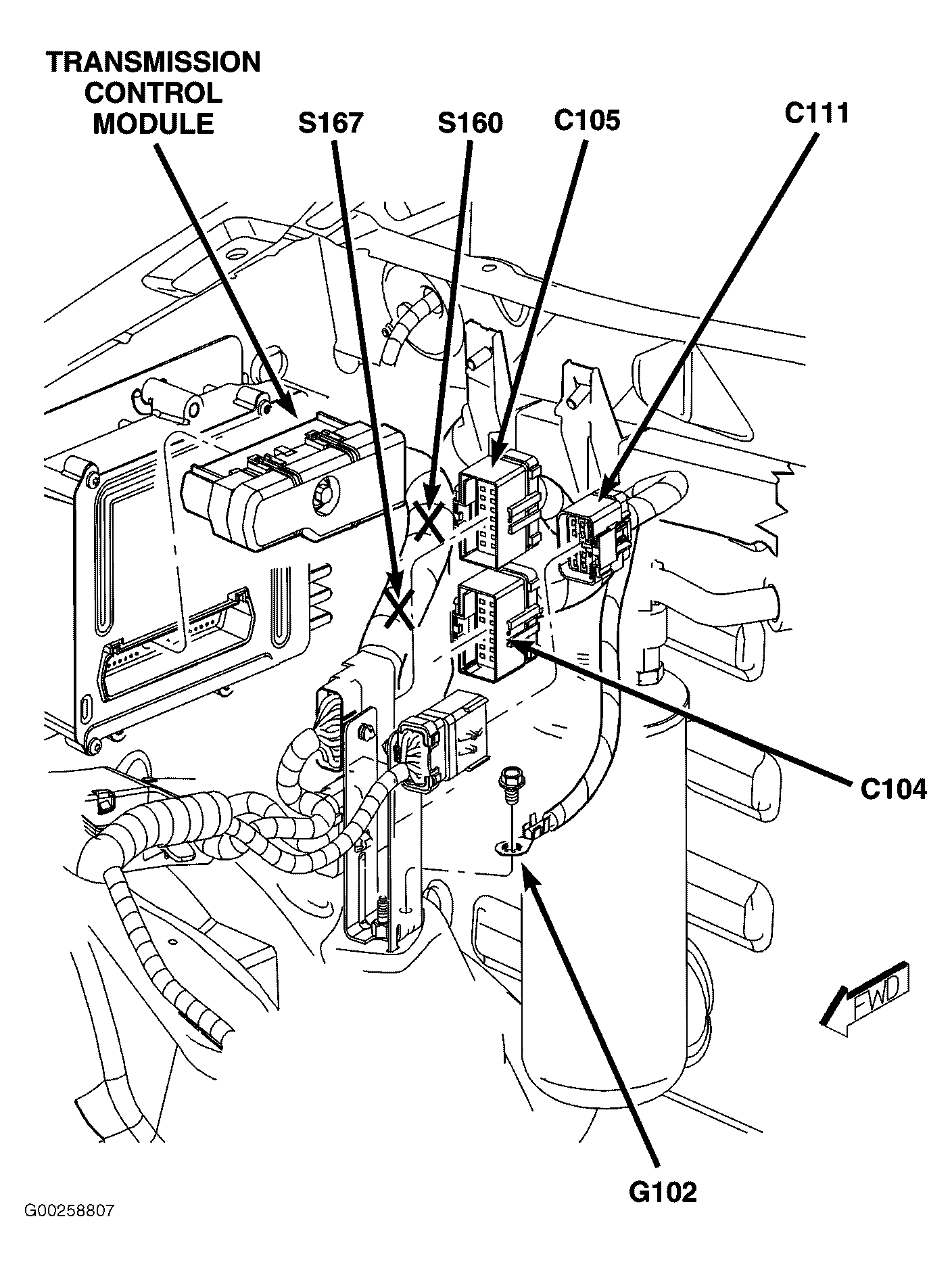 TRANSMISSION CONTROL MODULE

S167

S160

C105

C111

C104

FWD

G102

G00258807