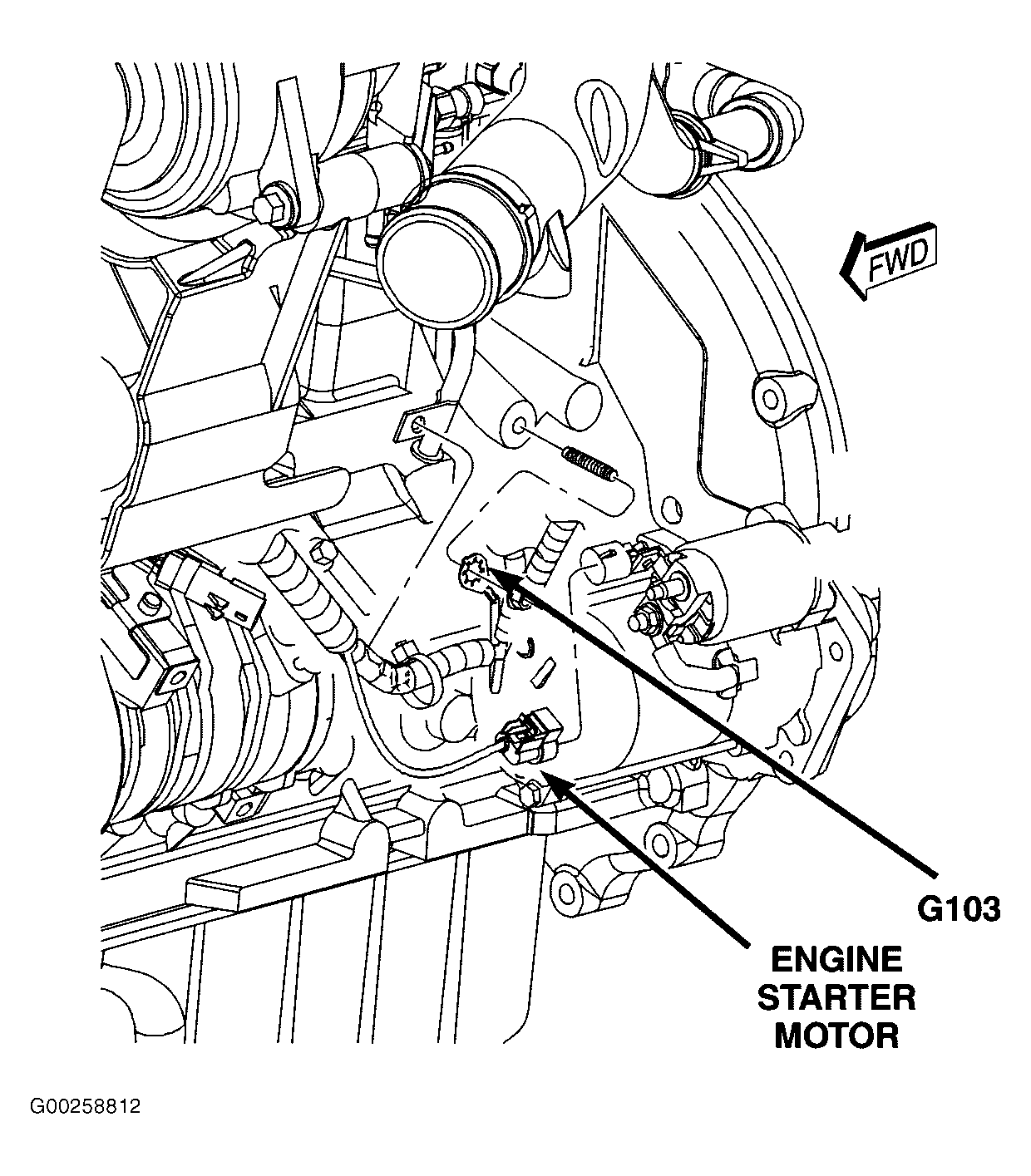 FWD

G103

ENGINE STARTER MOTOR

G00258812