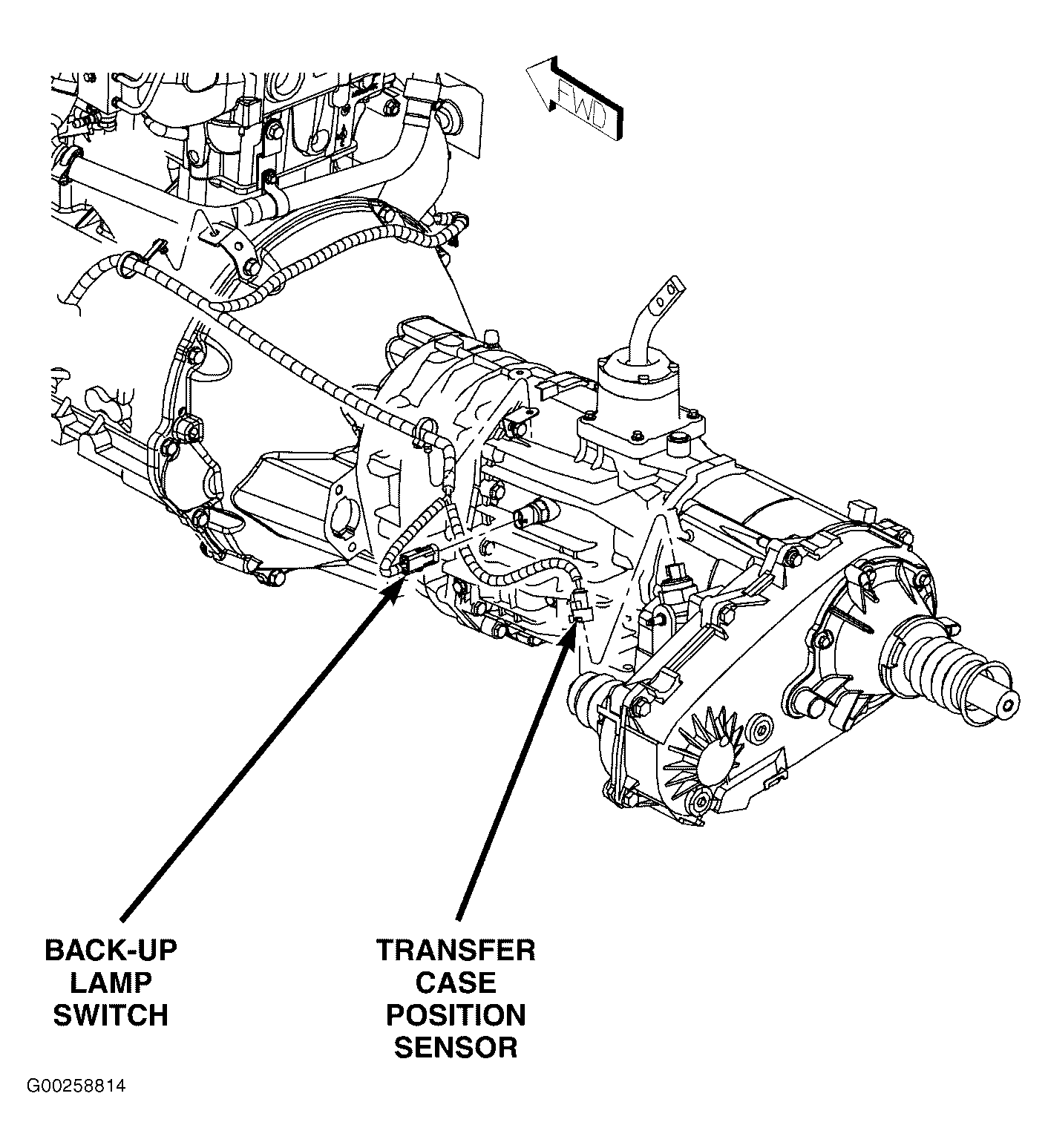 FWD

BACK-UP LAMP SWITCH

TRANSFER CASE POSITION SENSOR

G00258814