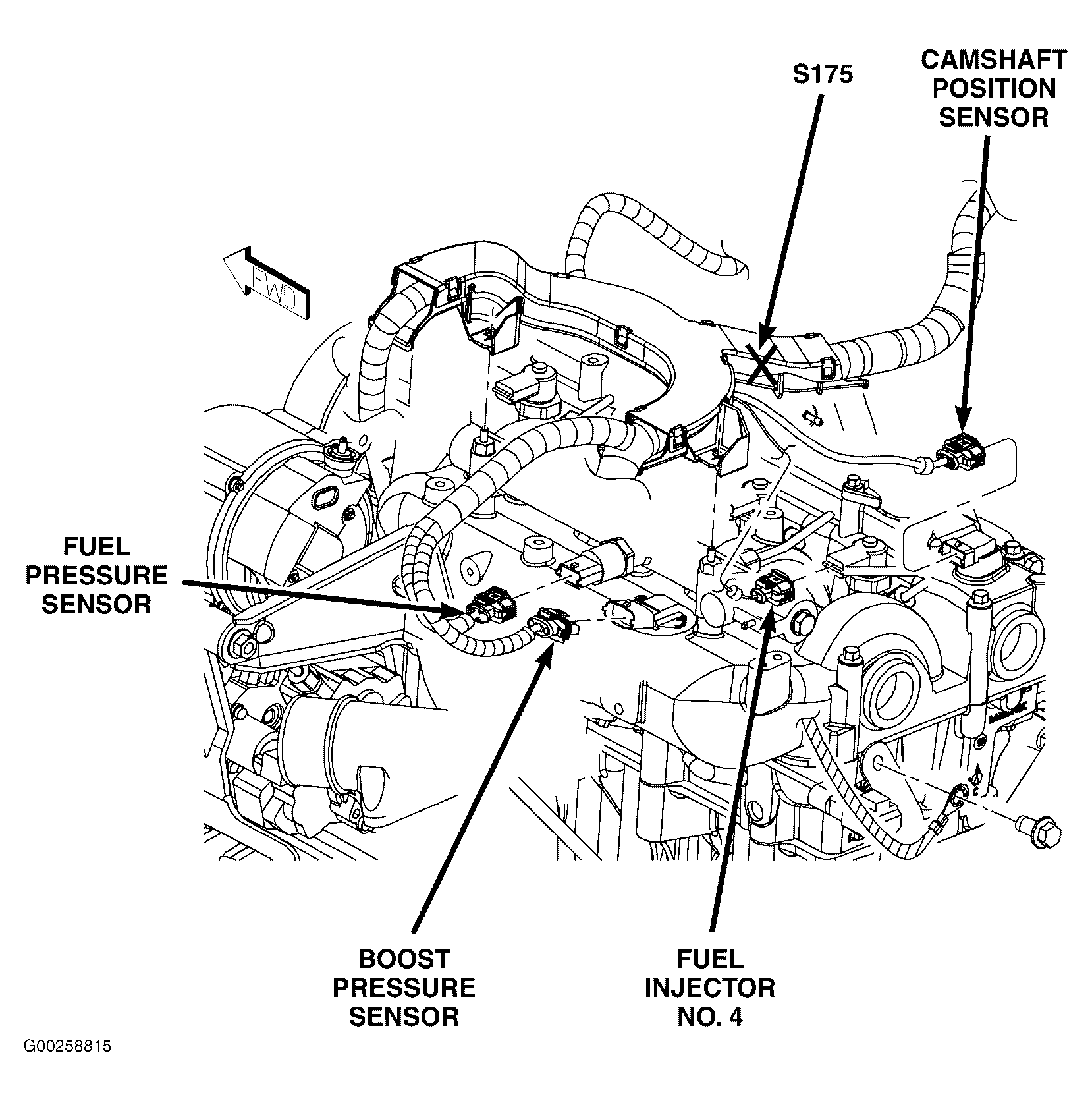 S175

CAMSHAFT POSITION SENSOR

FWD

FUEL PRESSURE SENSOR

BOOST PRESSURE SENSOR

FUEL INJECTOR NO. 4

G00258815