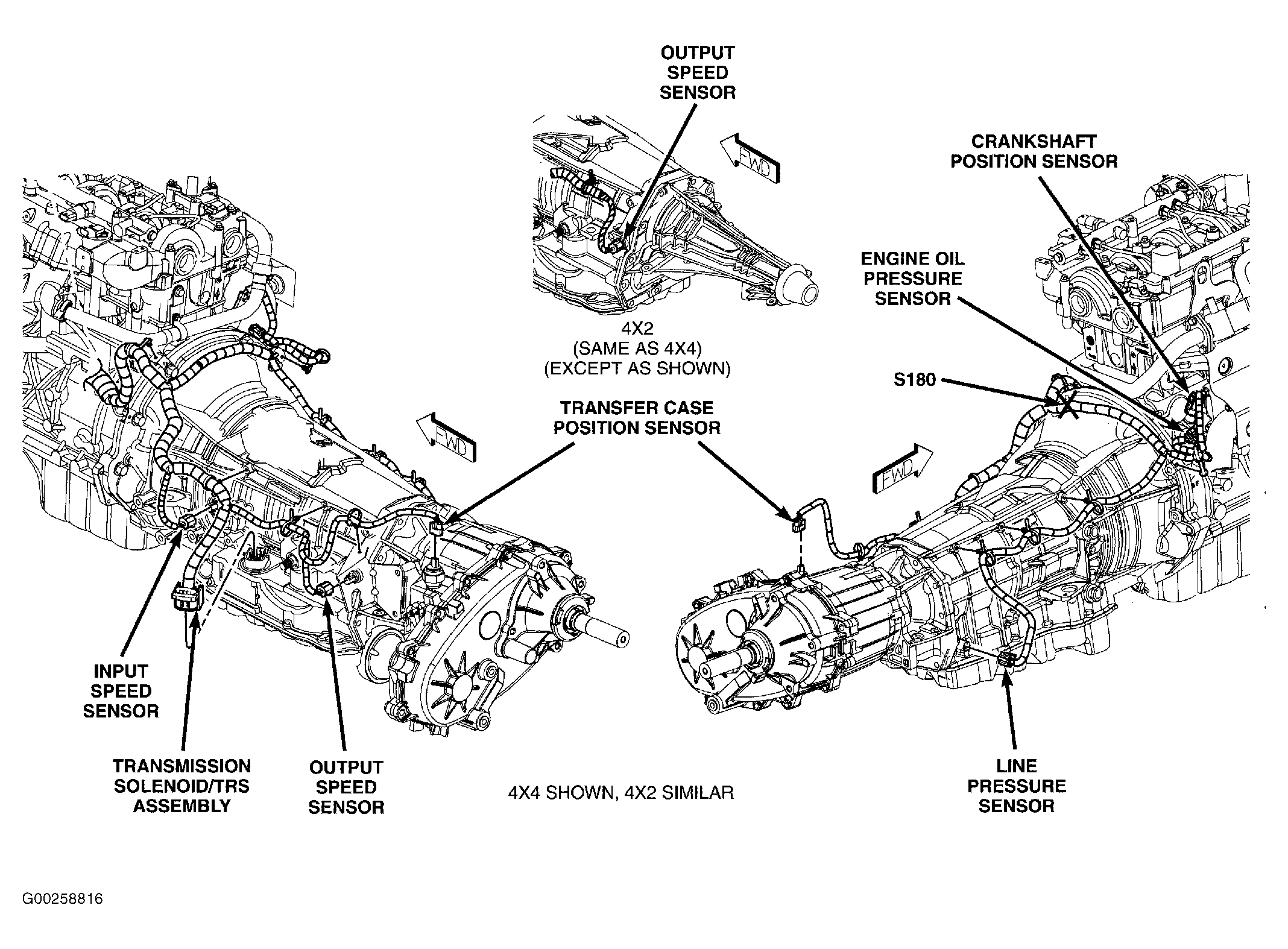 OUTPUT SPEED SENSOR

FWD

CRANKSHAFT POSITION SENSOR

ENGINE OIL PRESSURE SENSOR

4X2
(SAME AS 4X4)
(EXCEPT AS SHOWN)

S180

TRANSFER CASE POSITION SENSOR

FWD

FWD

INPUT SPEED SENSOR

TRANSMISSION SOLENOID/TRS ASSEMBLY

OUTPUT SPEED SENSOR

4X4 SHOWN, 4X2 SIMILAR

LINE PRESSURE SENSOR

G00258816