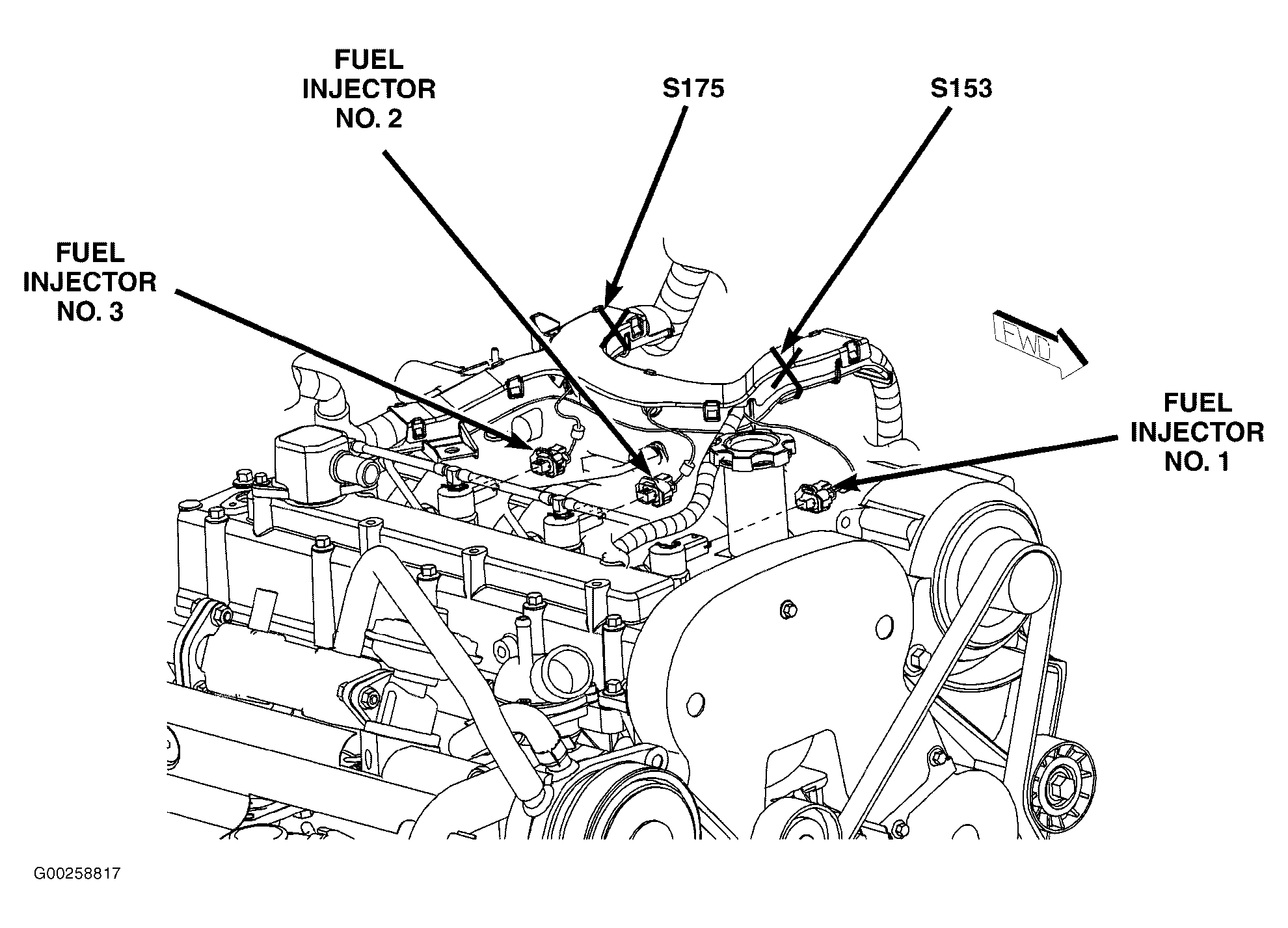 FUEL INJECTOR NO. 2

S175

S153

FUEL INJECTOR NO. 3

FWD

FUEL INJECTOR NO. 1

G00258817