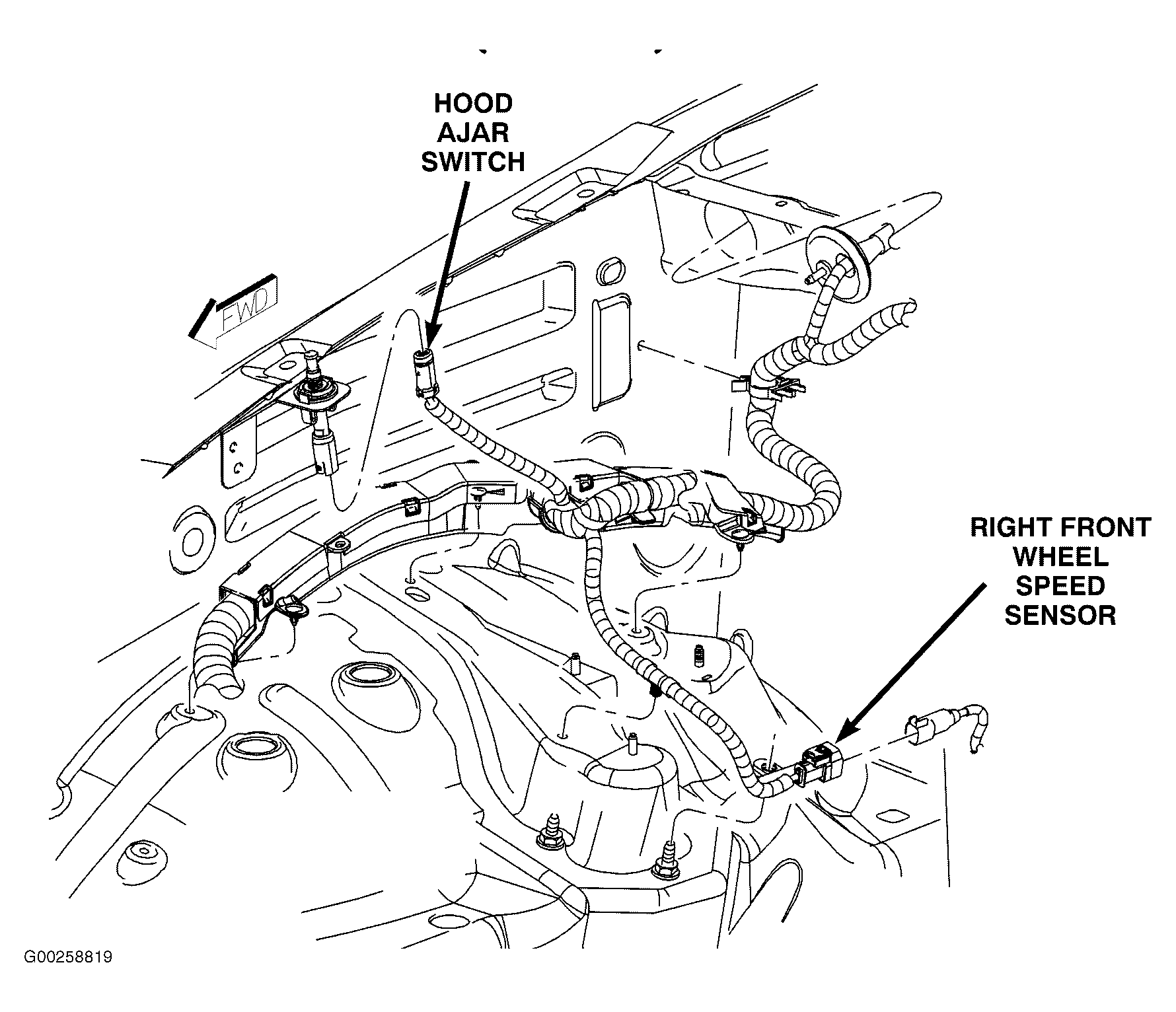 HOOD AJAR SWITCH

FWD

RIGHT FRONT WHEEL SPEED SENSOR

G00258819