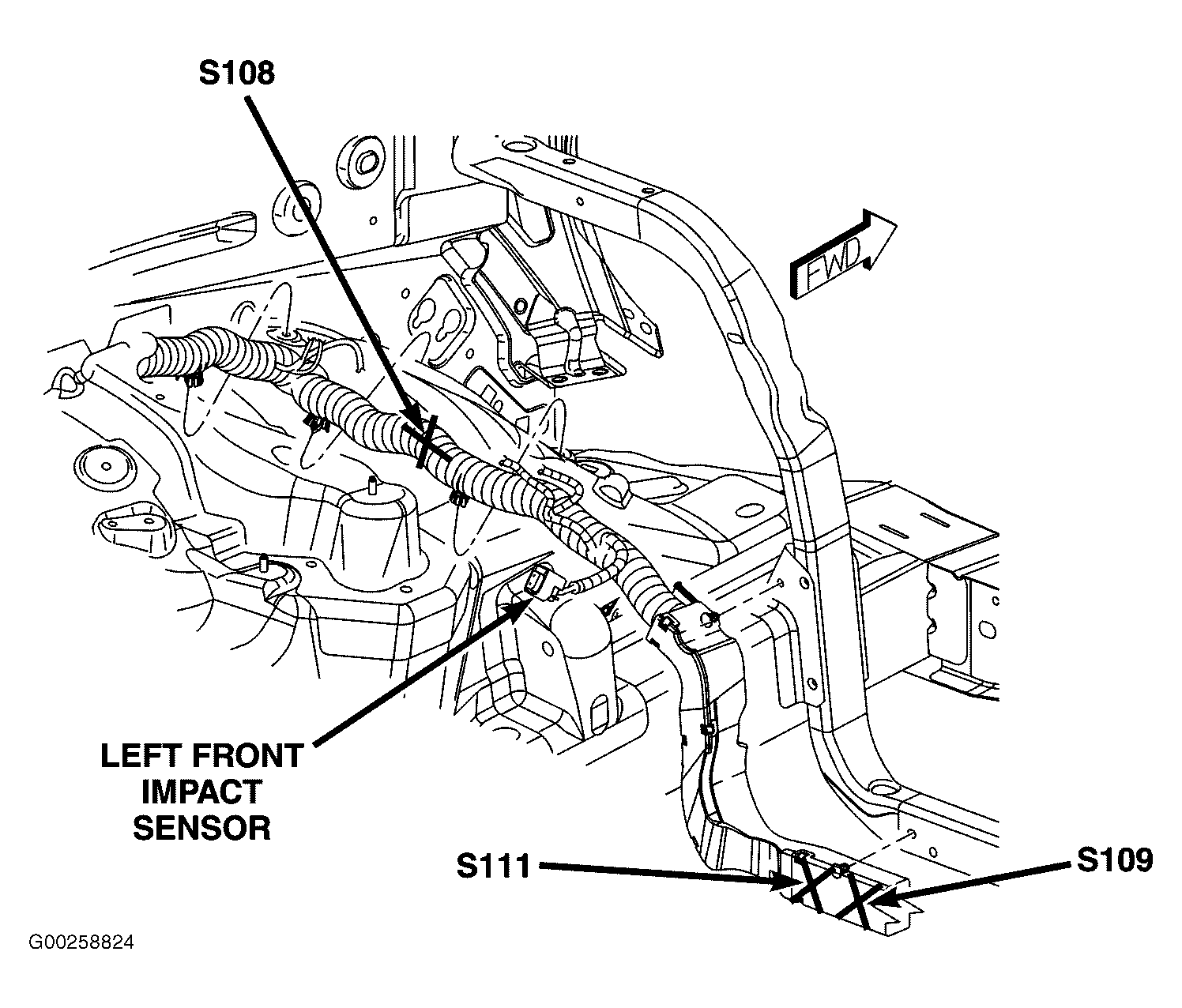 S108

FWD

LEFT FRONT IMPACT SENSOR

S111

S109

G00258824