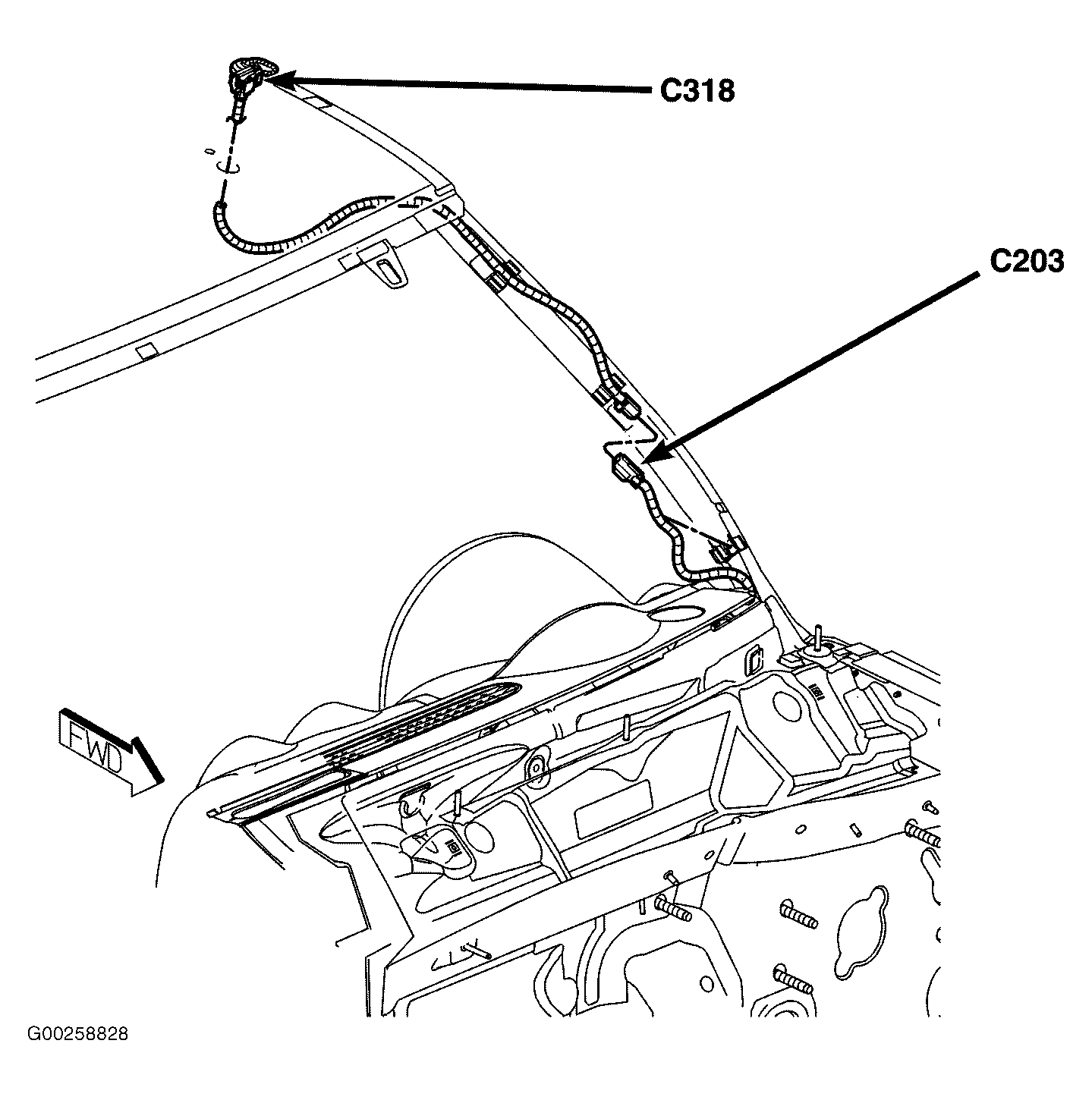 C318

C203

FWD

G00258828