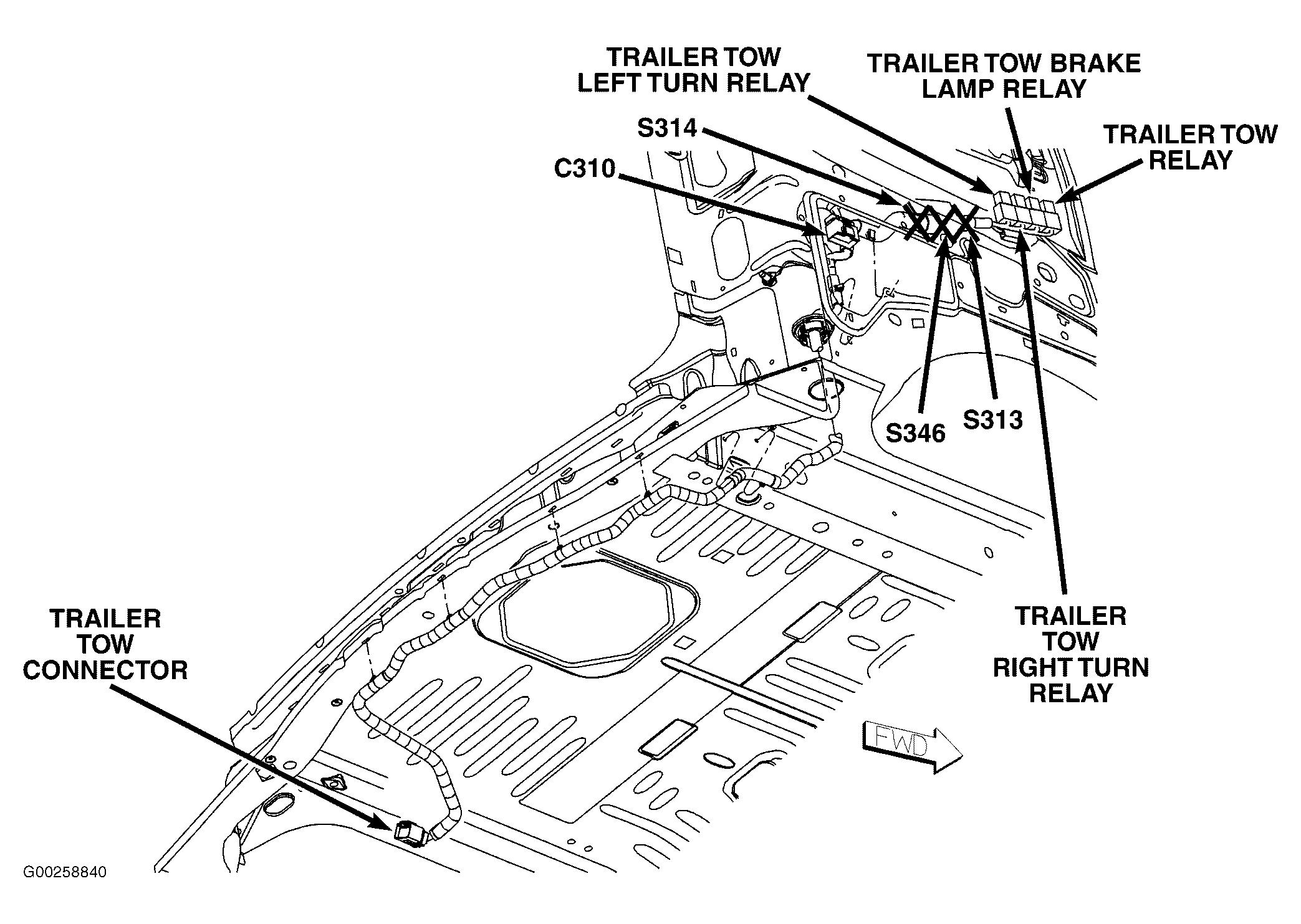 TRAILER TOW LEFT TURN RELAY

TRAILER TOW BRAKE LAMP RELAY

S314

TRAILER TOW RELAY

C310

S346

S313

TRAILER TOW CONNECTOR

TRAILER TOW RIGHT TURN RELAY

FWD

G00258840